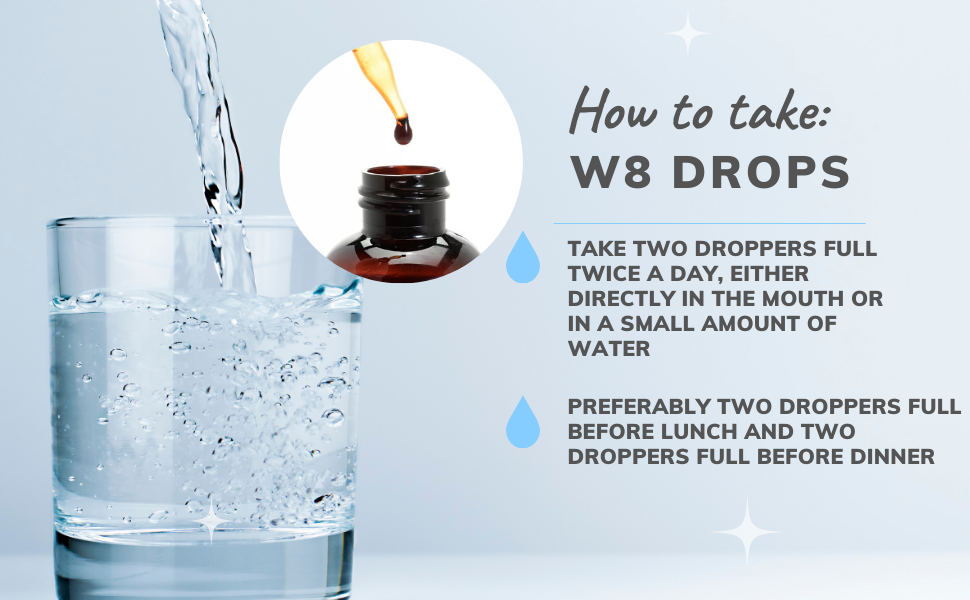 How to take:
W8 DROPS

TAKE TWO DROPPERS FULL TWICE A DAY, EITHER DIRECTLY IN THE MOUTH OR IN A SMALL AMOUNT OF WATER

PREFERABLY TWO DROPPERS FULL BEFORE LUNCH AND TWO DROPPERS FULL BEFORE DINNER