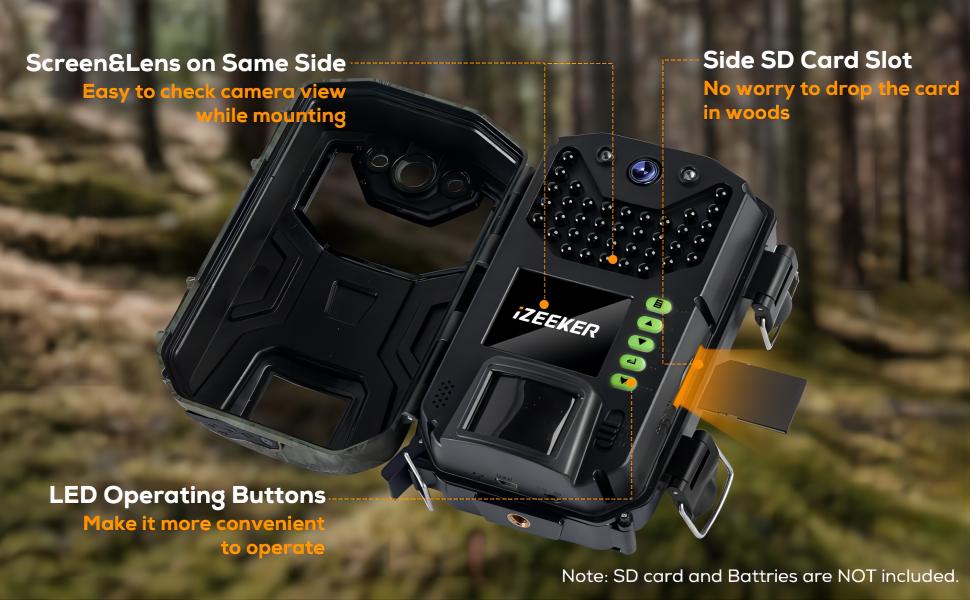 Screen&Lens on Same Side
Easy to check camera view while mounting

Side SD Card Slot
No worry to drop the card in woods

iZEEKER

LED Operating Buttons
Make it more convenient to operate

Note: SD card and Battries are NOT included.