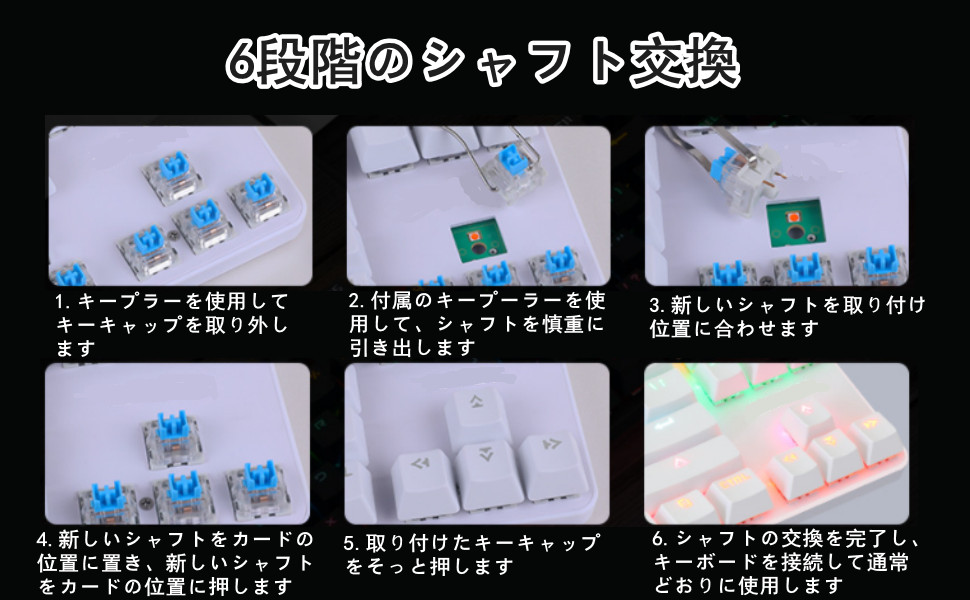 6段階のシャフト交換

1. キープラーを使用してキーキャップを取り外します

2. 付属のキープーラーを使用して、シャフトを慎重に引き出します

3. 新しいシャフトを取り付け位置に合わせます

4. 新しいシャフトをカードの位置に置き、新しいシャフトをカードの位置に押します

5. 取り付けたキーキャップをそっと押します

6. シャフトの交換を完了し、キーボードを接続して通常どおりに使用します