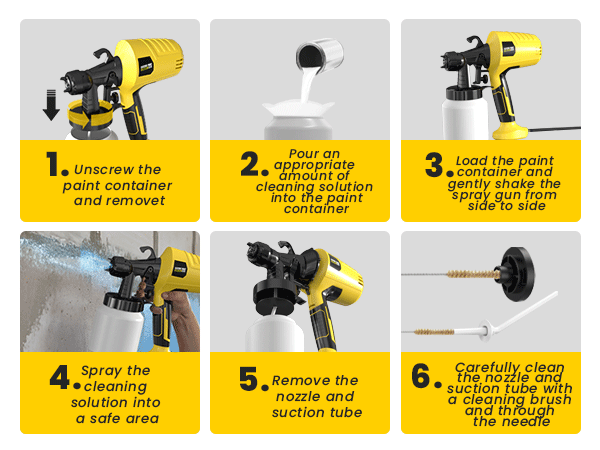 1. Unscrew the paint container and removet

2. Pour an appropriate amount of cleaning solution into the paint container

3. Load the paint container and gently shake the spray gun from side to side

4. Spray the cleaning solution into a safe area

5. Remove the nozzle and suction tube

6. Carefully clean the nozzle and suction tube with a cleaning brush and through the needle