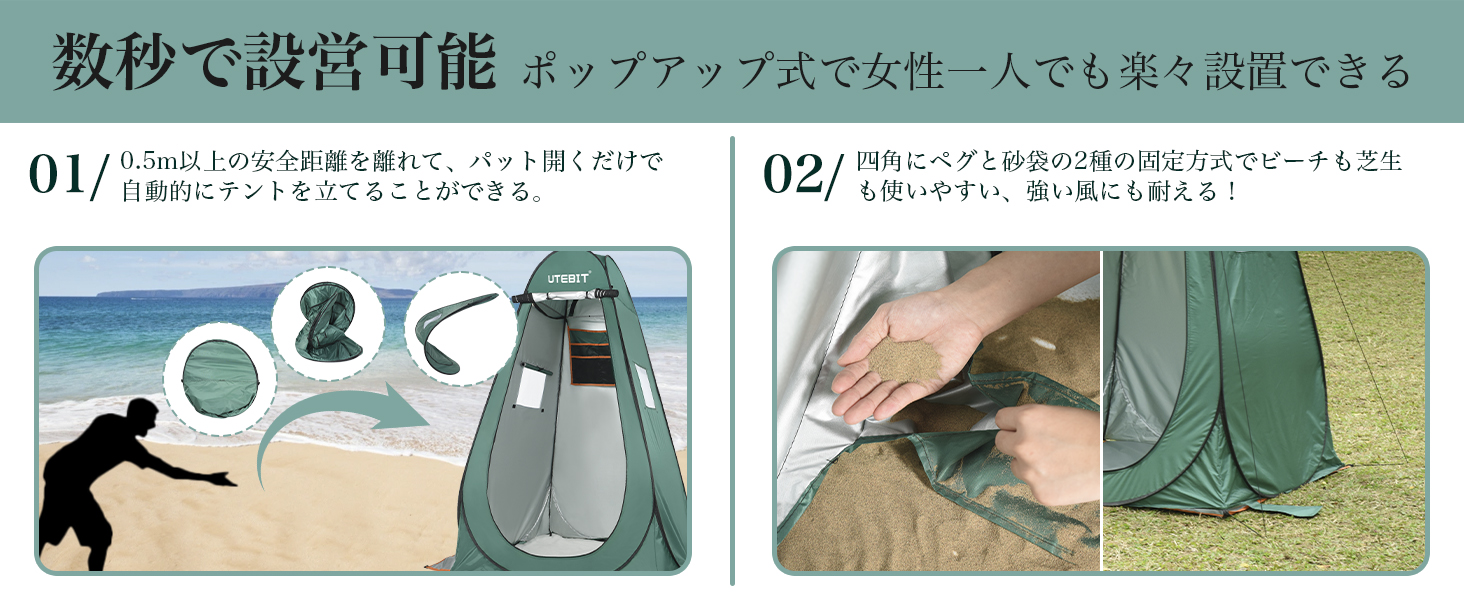 数秒で設営可能 ポップアップ式で女性一人でも楽々設置できる

01/ 0.5m以上の安全距離を離れて、パット開くだけで自動的にテントを立てることができる。

UTEBIT

02/ 四角にペグと砂袋の2種の固定方式でビーチも芝生も使いやすい、強い風にも耐える！