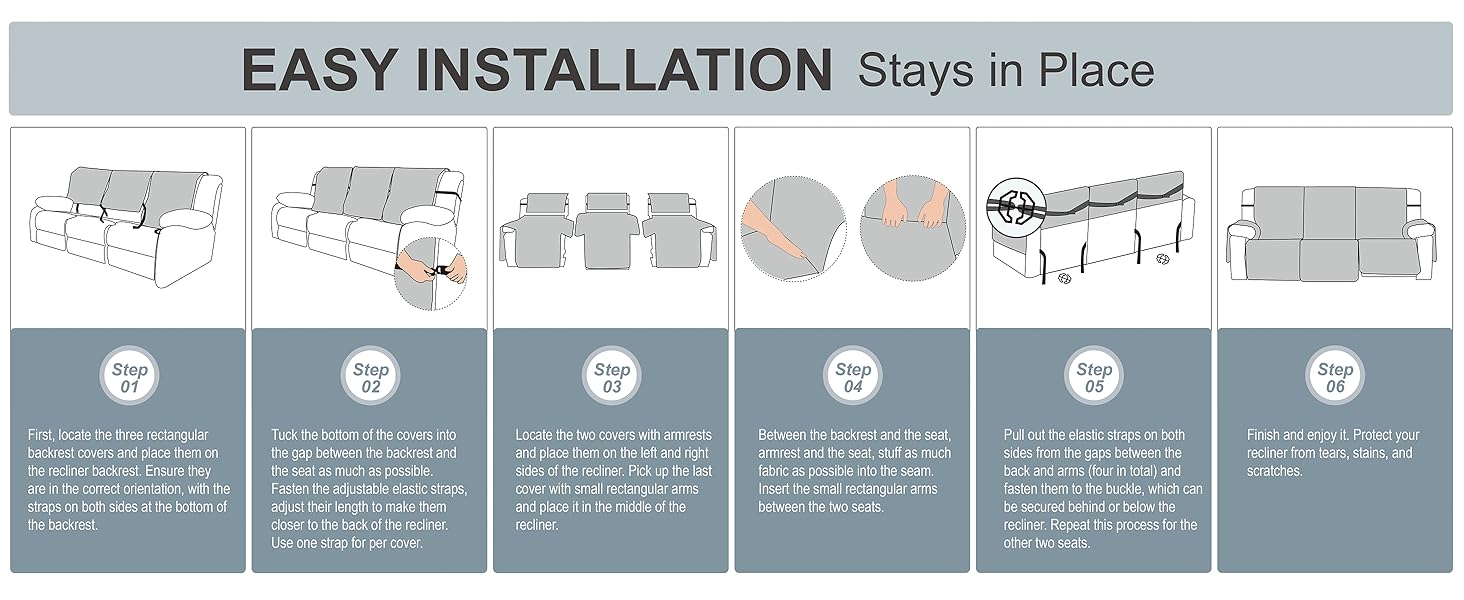 EASY INSTALLATION Stays in Place

Step 01

First, locate the three rectangular backrest covers and place them on the recliner backrest. Ensure they are in the correct orientation, with the straps on both sides at the bottom of the backrest.

Step 02

Tuck the bottom of the covers into the gap between the backrest and the seat as much as possible. Fasten the adjustable elastic straps, adjust their length to make them closer to the back of the recliner. Use one strap for per cover.

Step 03

Locate the two covers with armrests and place them on the left and right sides of the recliner. Pick up the last cover with small rectangular arms and place it in the middle of the recliner.

Step 04

Between the backrest and the seat, armrest and the seat, stuff as much fabric as possible into the seam. Insert the small rectangular arms between the two seats.

Step 05

Pull out the elastic straps on both sides from the gaps between the back and arms (four in total) and fasten them to the buckle, which can be secured behind or below the recliner. Repeat this process for the other two seats.

Step 06

Finish and enjoy it. Protect your recliner from tears, stains, and scratches.