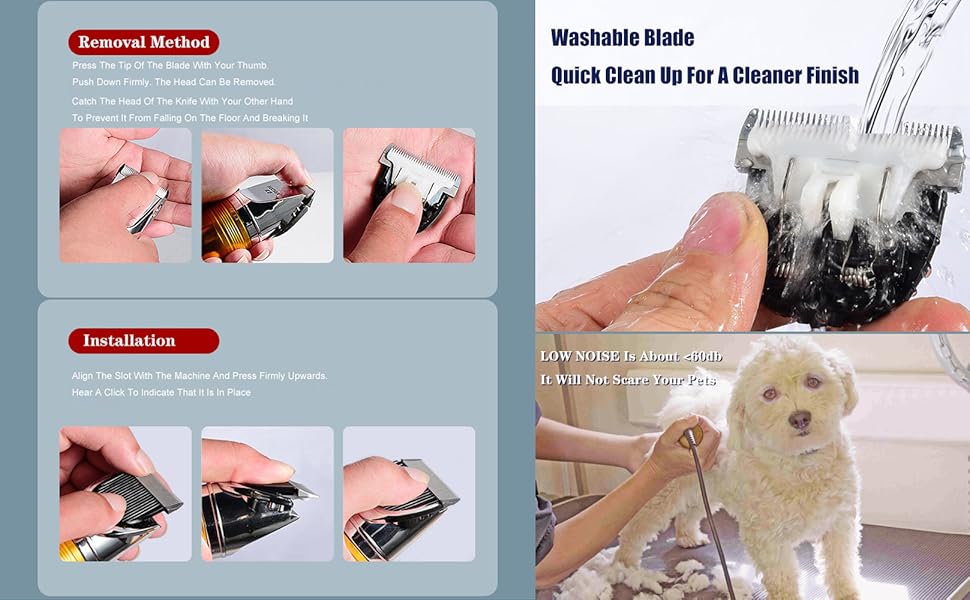 Removal Method

Press The Tip Of The Blade With Your Thumb.
Push Down Firmly. The Head Can Be Removed.
Catch The Head Of The Knife With Your Other Hand
To Prevent It From Falling On The Floor And Breaking It

Installation

Align The Slot With The Machine And Press Firmly Upwards.
Hear A Click To Indicate That It Is In Place

Washable Blade
Quick Clean Up For A Cleaner Finish

LOW NOISE Is About <60db
It Will Not Scare Your Pets