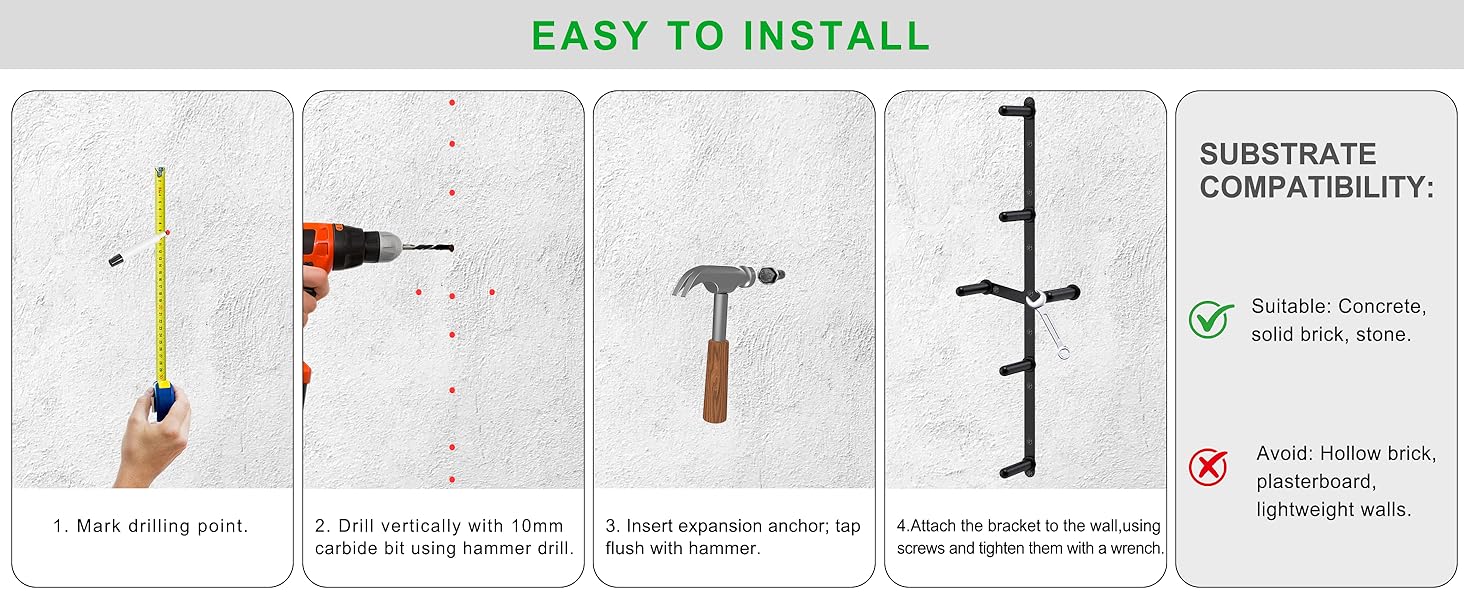 EASY TO INSTALL

1. Mark drilling point.

2. Drill vertically with 10mm carbide bit using hammer drill.

3. Insert expansion anchor; tap flush with hammer.

4.Attach the bracket to the wall,using screws and tighten them with a wrench.

SUBSTRATE COMPATIBILITY:

Suitable: Concrete, solid brick, stone.

Avoid: Hollow brick, plasterboard, lightweight walls.