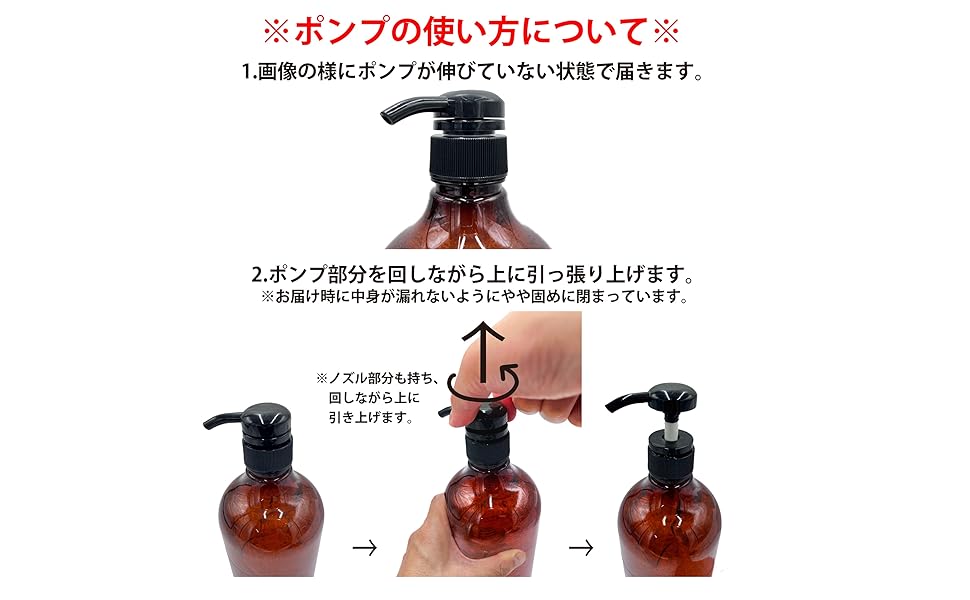 ※ポンプの使い方について※

1.画像の様にポンプが伸びていない状態で届きます。

2.ポンプ部分を回しながら上に引っ張り上げます。
※お届け時に中身が漏れないようにやや固めに閉まっています。

※ノズル部分も持ち、回しながら上に引き上げます。

→

→