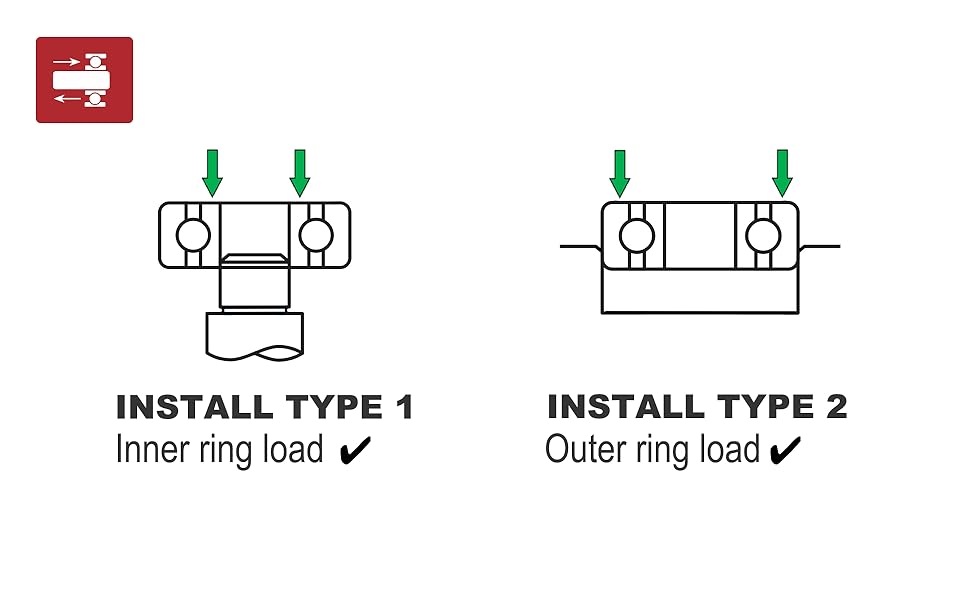 INSTALL TYPE 1
Inner ring load ✔

INSTALL TYPE 2
Outer ring load ✔