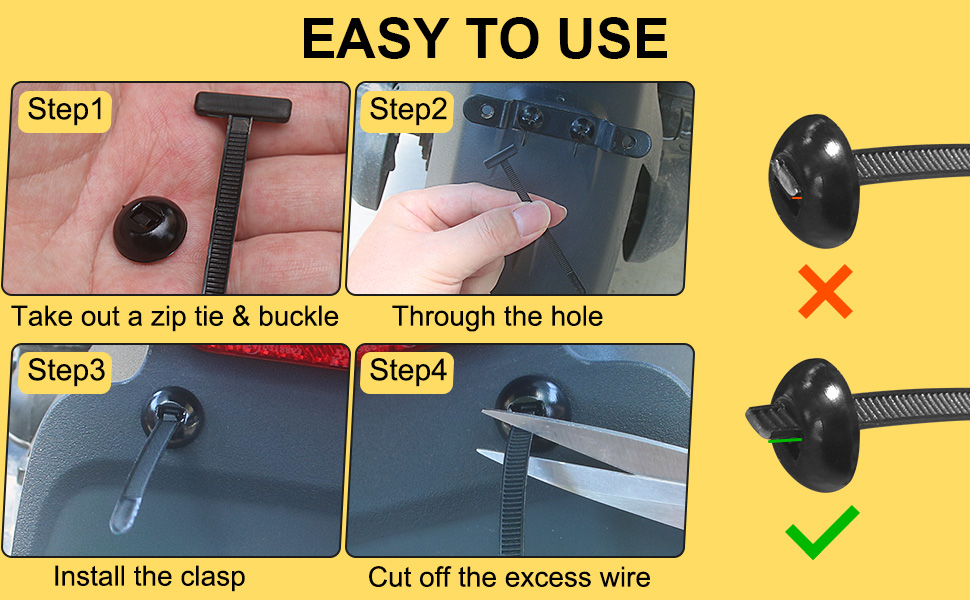 EASY TO USE

Step1

Take out a zip tie & buckle

Step2

Through the hole

Step3

Install the clasp

Step4

Cut off the excess wire