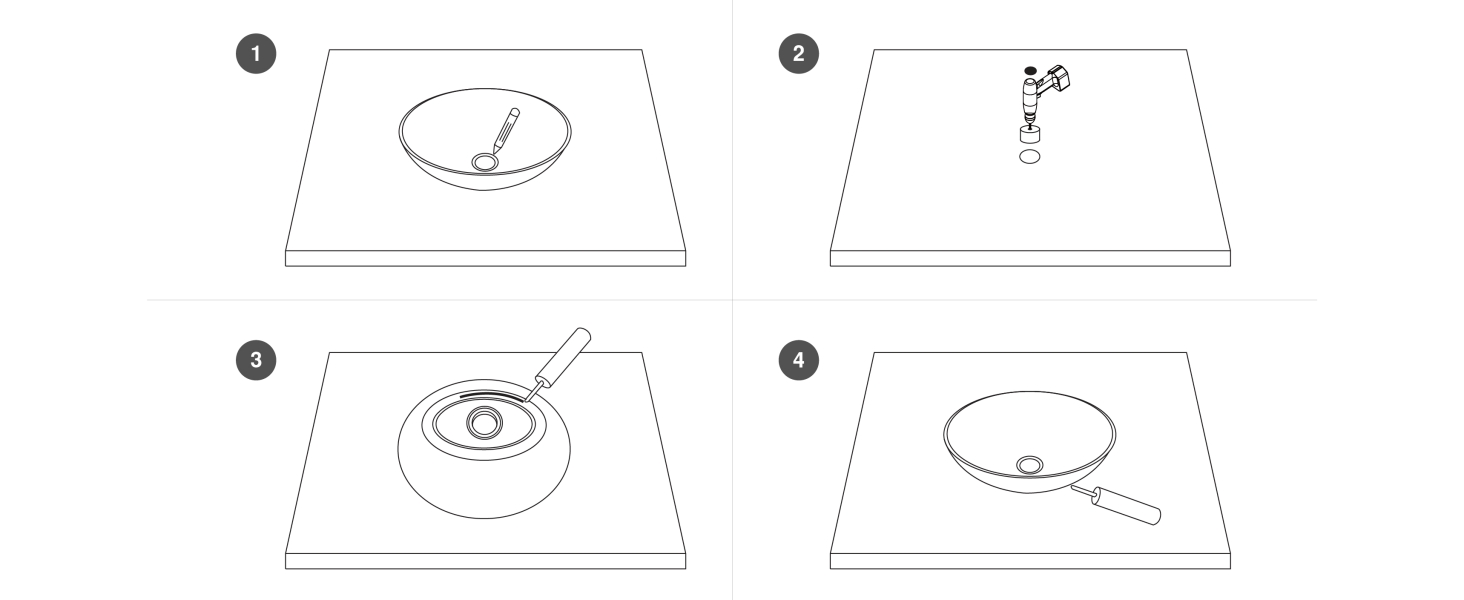 1

2

3

4