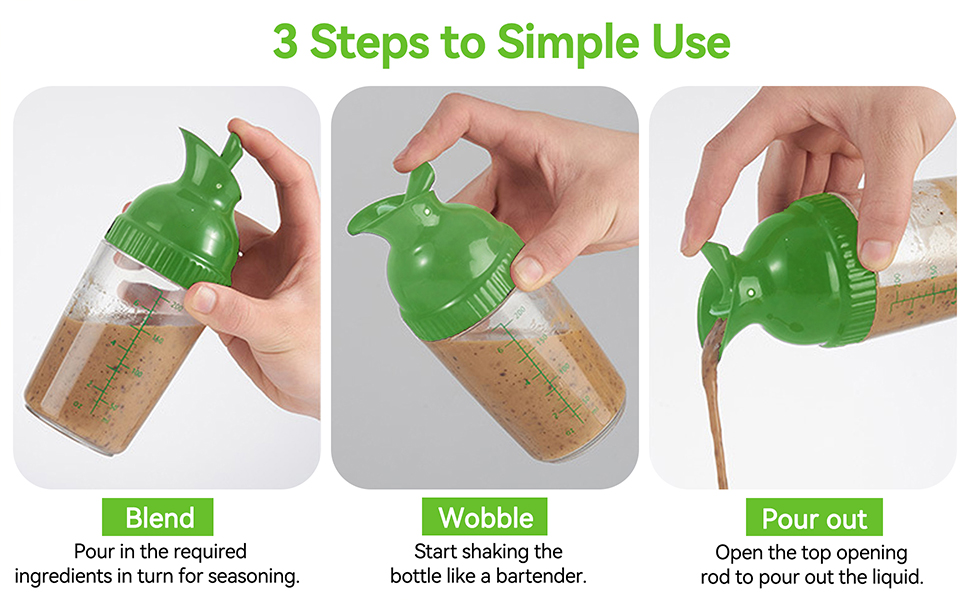 3 Steps to Simple Use

Blend
Pour in the required ingredients in turn for seasoning.

Wobble
Start shaking the bottle like a bartender.

Pour out
Open the top opening rod to pour out the liquid.