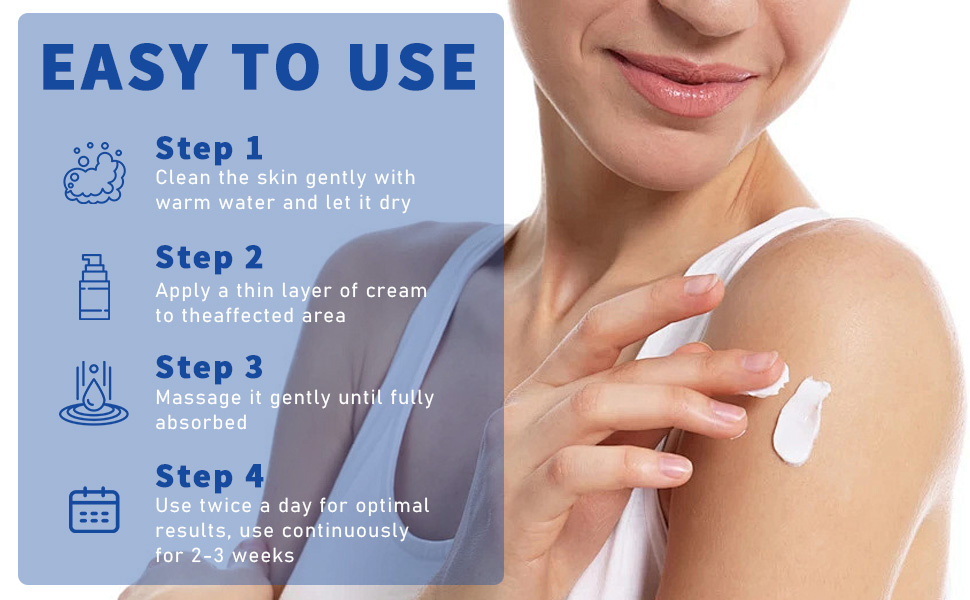 EASY TO USE

Step 1
Clean the skin gently with warm water and let it dry

Step 2
Apply a thin layer of cream to theaffected area

Step 3
Massage it gently until fully absorbed

Step 4
Use twice a day for optimal results, use continuously for 2-3 weeks