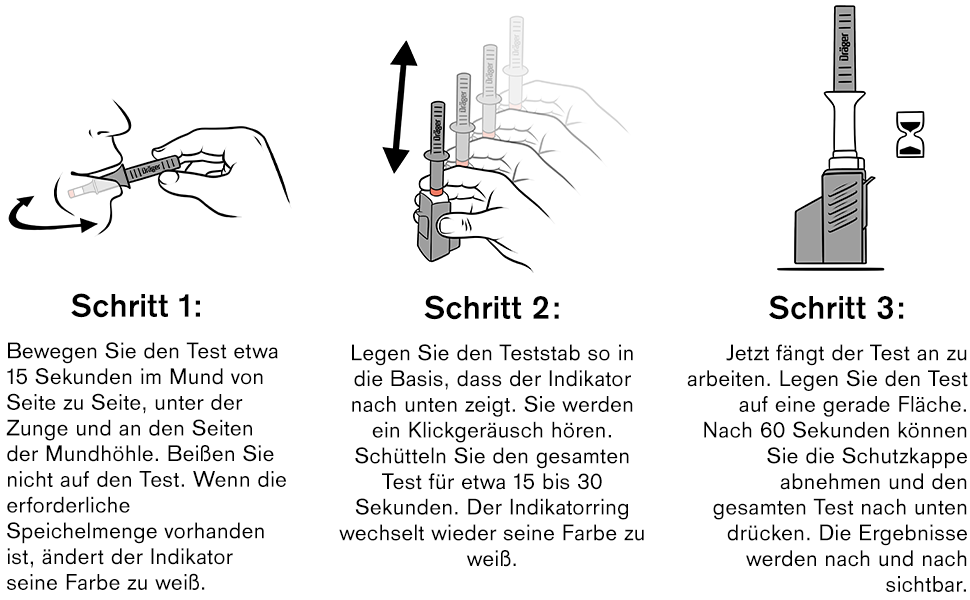 Dräger

Schritt 1:

Bewegen Sie den Test etwa 15 Sekunden im Mund von Seite zu Seite, unter der Zunge und an den Seiten der Mundhöhle. Beißen Sie nicht auf den Test. Wenn die erforderliche Speichelmenge vorhanden ist, ändert der Indikator seine Farbe zu weiß.

Dräger

Schritt 2:

Legen Sie den Teststab so in die Basis, dass der Indikator nach unten zeigt. Sie werden ein Klickgeräusch hören. Schütteln Sie den gesamten Test für etwa 15 bis 30 Sekunden. Der Indikatorring wechselt wieder seine Farbe zu weiß.

Dräger

Schritt 3:

Jetzt fängt der Test an zu arbeiten. Legen Sie den Test auf eine gerade Fläche. Nach 60 Sekunden können Sie die Schutzkappe abnehmen und den gesamten Test nach unten drücken. Die Ergebnisse werden nach und nach sichtbar.