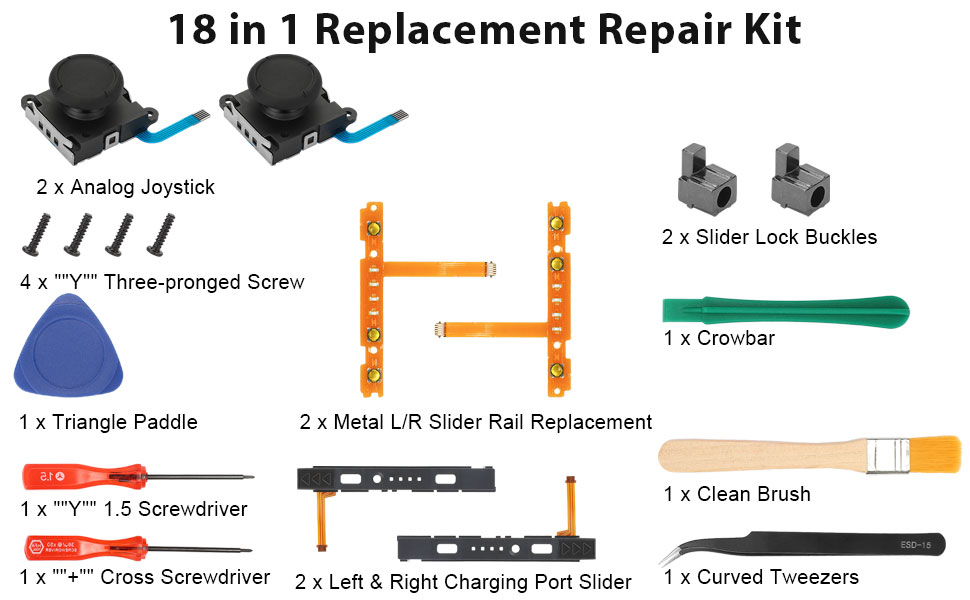 18 in 1 Replacement Repair Kit

2 x Analog Joystick

4 x ""Y"" Three-pronged Screw

1 x Triangle Paddle

1.5

1 x ""Y"" 1.5 Screwdriver

1 x ""+"" Cross Screwdriver

2 x Metal L/R Slider Rail Replacement

2 x Left & Right Charging Port Slider

2 x Slider Lock Buckles

1 x Crowbar

1 x Clean Brush

ESD-15

1 x Curved Tweezers