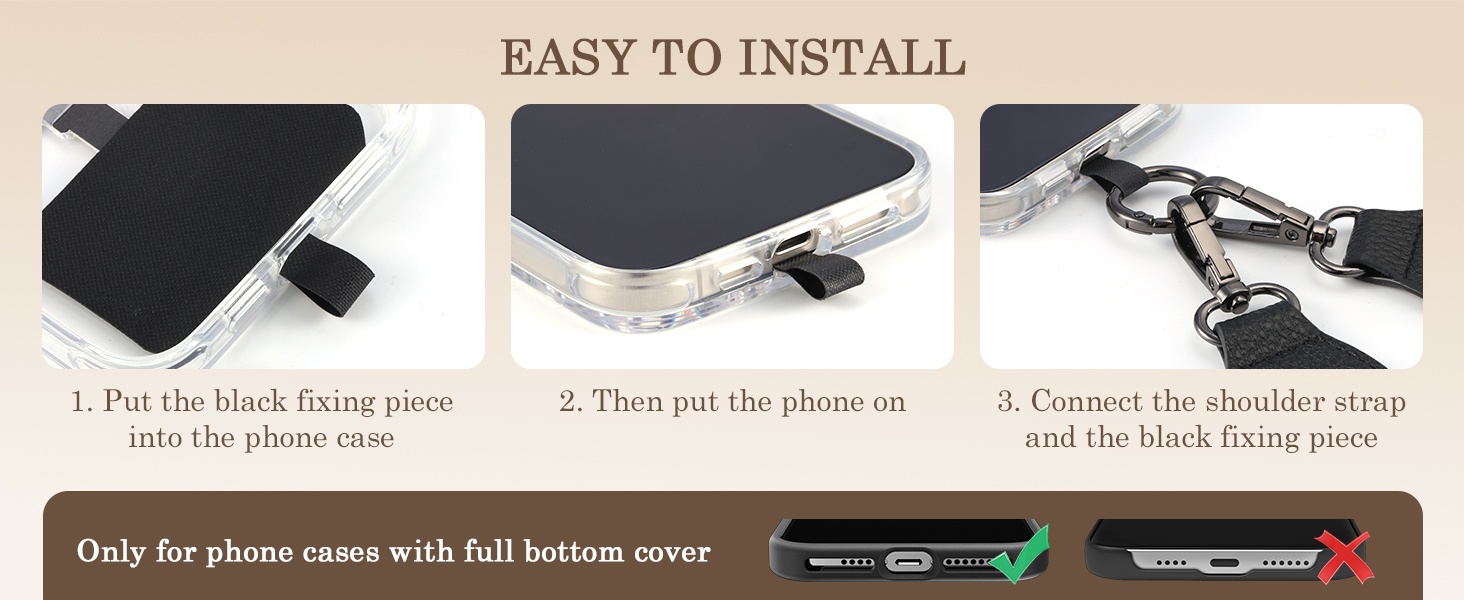 EASY TO INSTALL

1. Put the black fixing piece into the phone case

2. Then put the phone on

3. Connect the shoulder strap and the black fixing piece

Only for phone cases with full bottom cover