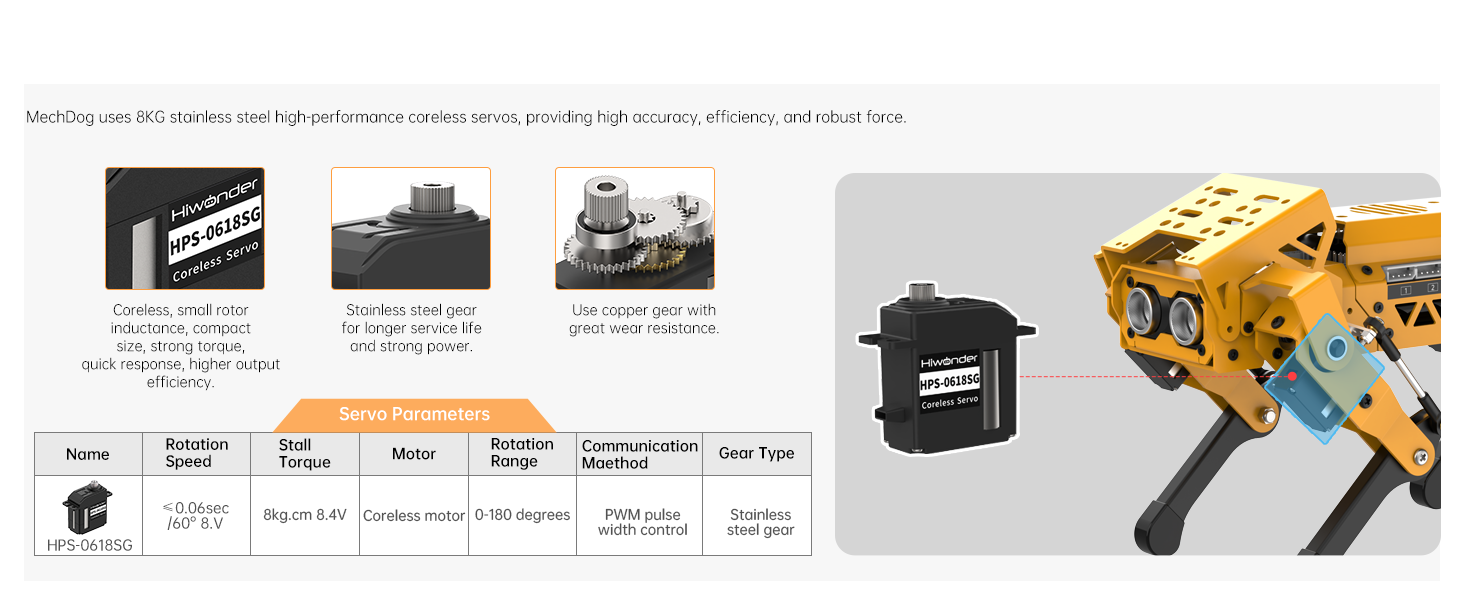 MechDog uses 8KG stainless steel high-performance coreless servos, providing high accuracy, efficiency, and robust force.

Hiwonder
HPS-0618SG
Coreless Servo

Coreless, small rotor inductance, compact size, strong torque, quick response, higher output efficiency.

Stainless steel gear for longer service life and strong power.

Use copper gear with great wear resistance.

Servo Parameters

| Name | Rotation Speed | Stall Torque | Motor | Rotation Range | Communication Maethod | Gear Type |
|---|---|---|---|---|---|---|
| HPS-0618SG | ≤0.06sec /60° 8.V | 8kg.cm 8.4V | Coreless motor | 0-180 degrees | PWM pulse width control | Stainless steel gear |

Hiwonder
HPS-0618SG
Coreless Servo

1 2