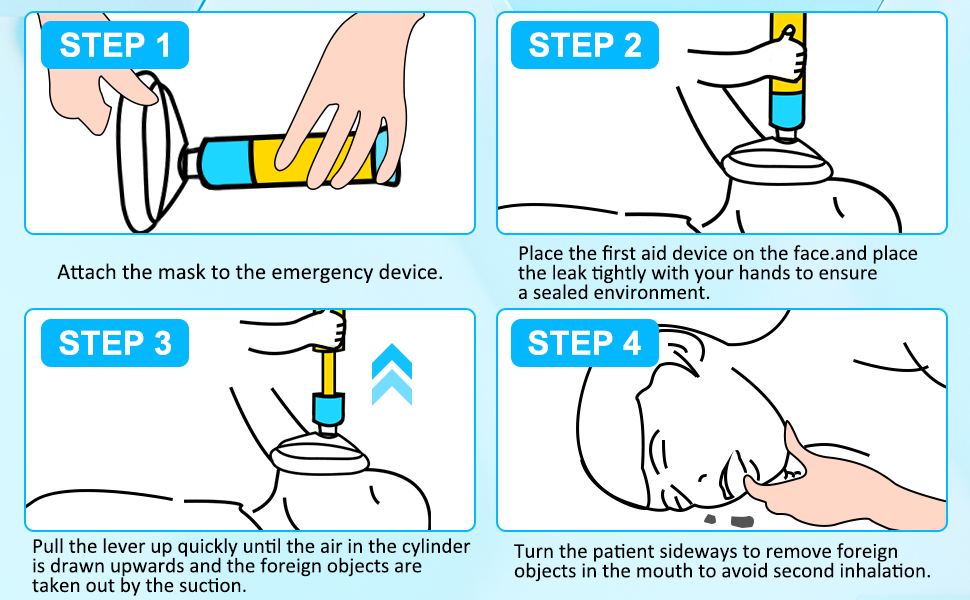 STEP 1

Attach the mask to the emergency device.

STEP 2

Place the first aid device on the face.and place the leak tightly with your hands to ensure a sealed environment.

STEP 3

Pull the lever up quickly until the air in the cylinder is drawn upwards and the foreign objects are taken out by the suction.

STEP 4

Turn the patient sideways to remove foreign objects in the mouth to avoid second inhalation.