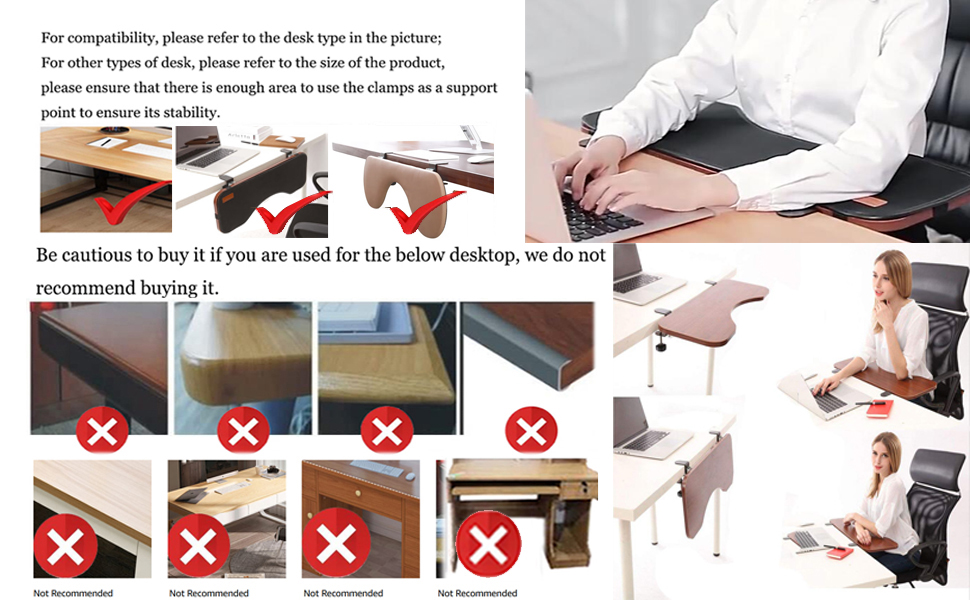 For compatibility, please refer to the desk type in the picture;
For other types of desk, please refer to the size of the product, please ensure that there is enough area to use the clamps as a support point to ensure its stability.

Be cautious to buy it if you are used for the below desktop, we do not recommend buying it.

Not Recommended
Not Recommended
Not Recommended
Not Recommended