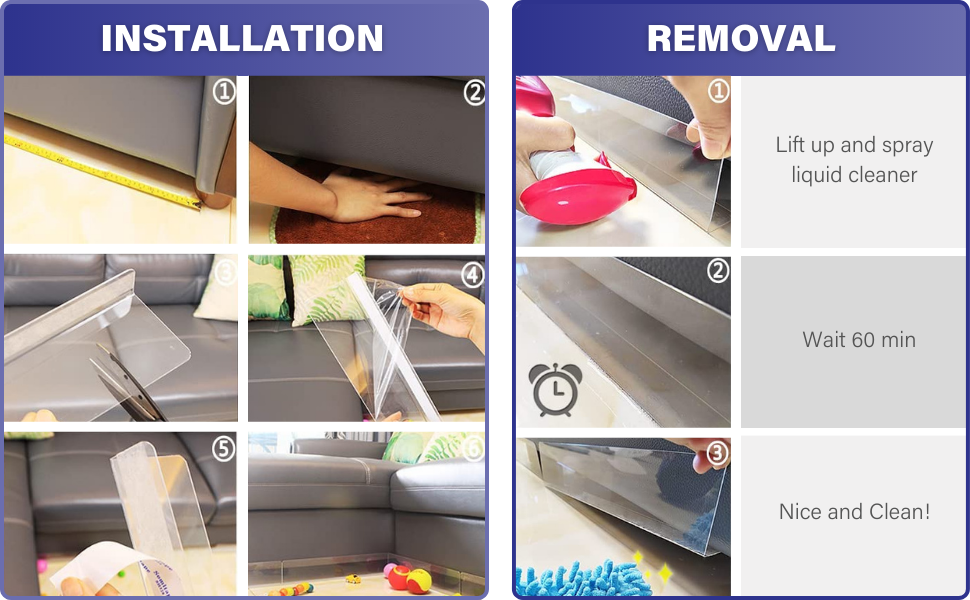 INSTALLATION

①

②

③

④

⑤

⑥

REMOVAL

①

Lift up and spray liquid cleaner

②

Wait 60 min

③

Nice and Clean!