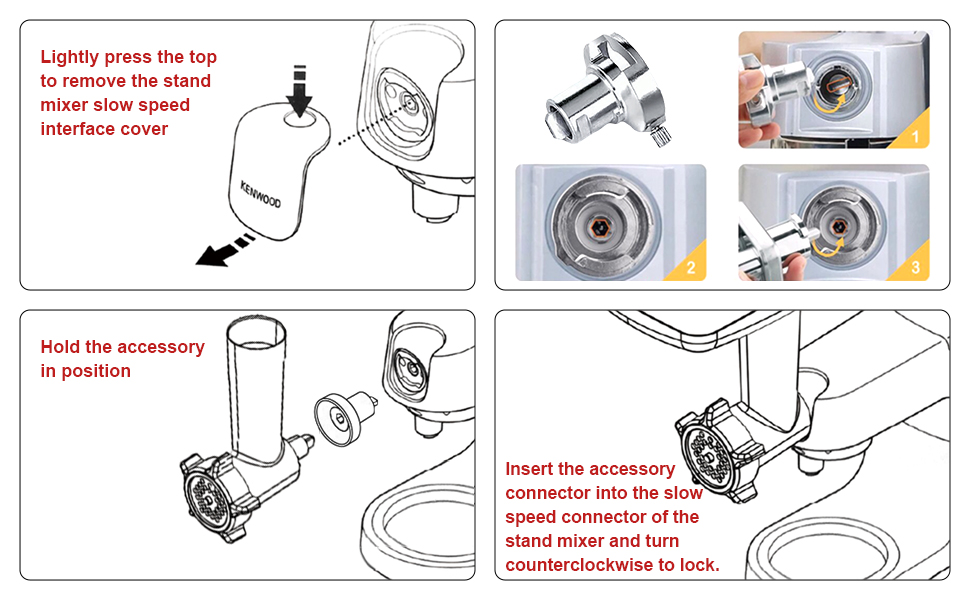 Lightly press the top to remove the stand mixer slow speed interface cover

KENWOOD

1

2

3

Hold the accessory in position

Insert the accessory connector into the slow speed connector of the stand mixer and turn counterclockwise to lock.