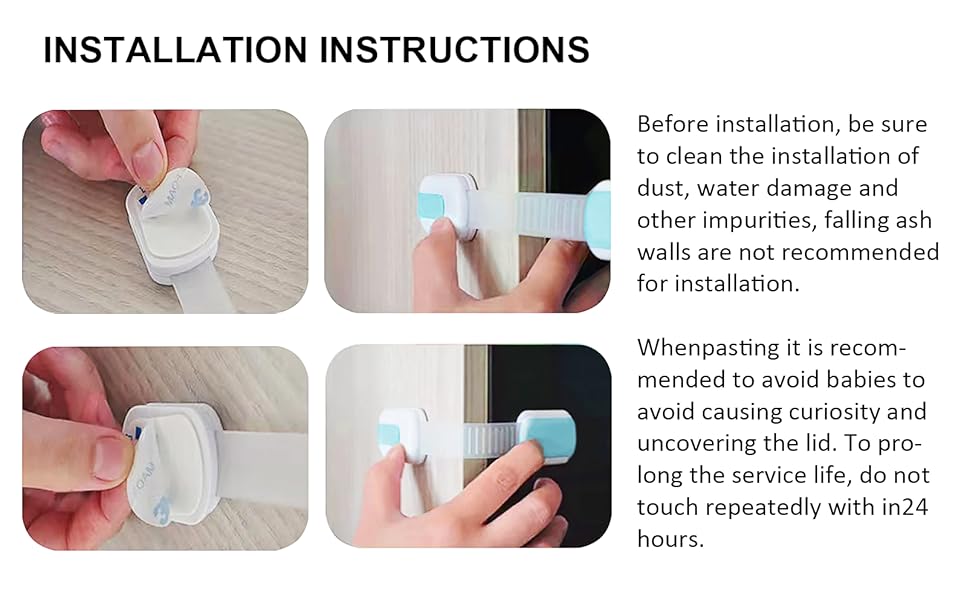 INSTALLATION INSTRUCTIONS

Before installation, be sure to clean the installation of dust, water damage and other impurities, falling ash walls are not recommended for installation.

Whenpasting it is recommended to avoid babies to avoid causing curiosity and uncovering the lid. To prolong the service life, do not touch repeatedly with in24 hours.