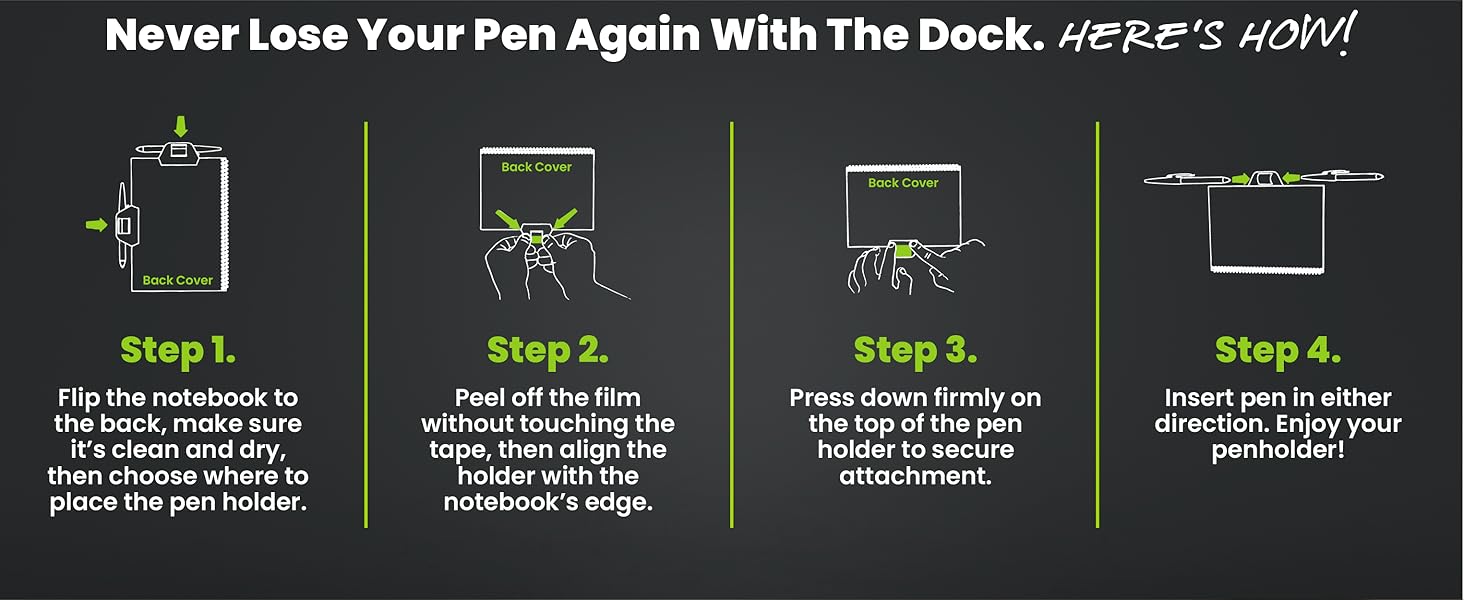 Never Lose Your Pen Again With The Dock. HERE'S HOW!

Back Cover

Step 1.

Flip the notebook to the back, make sure it's clean and dry, then choose where to place the pen holder.

Back Cover

Step 2.

Peel off the film without touching the tape, then align the holder with the notebook's edge.

Back Cover

Step 3.

Press down firmly on the top of the pen holder to secure attachment.

Step 4.

Insert pen in either direction. Enjoy your penholder!