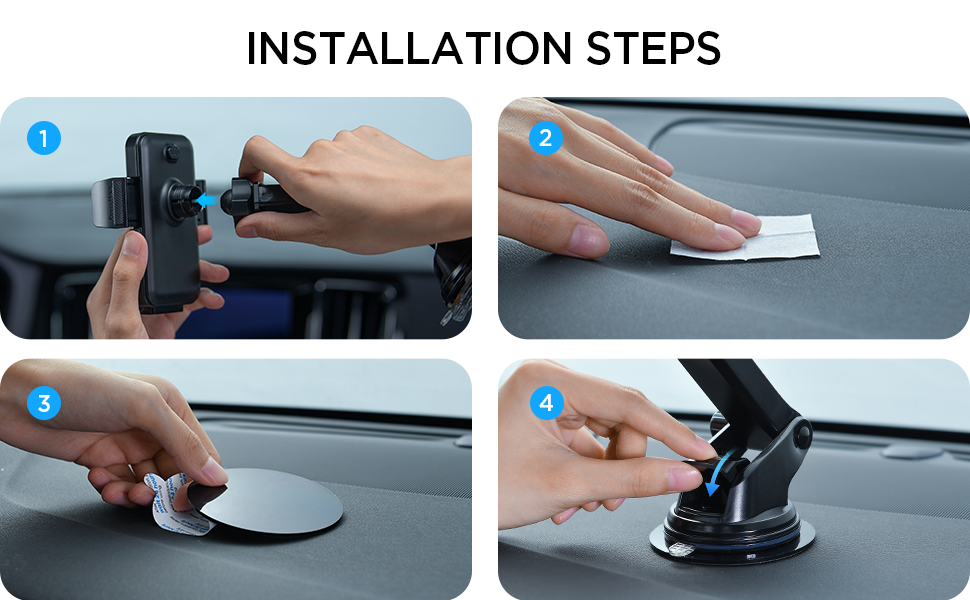 INSTALLATION STEPS

1

2

3

4