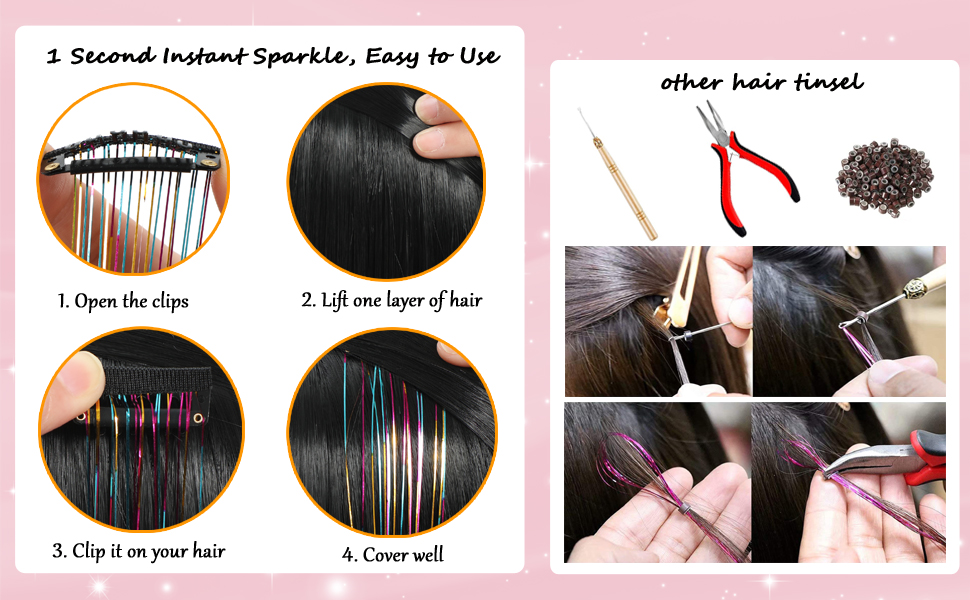 1 Second Instant Sparkle, Easy to Use

1. Open the clips

2. Lift one layer of hair

3. Clip it on your hair

4. Cover well

other hair tinsel