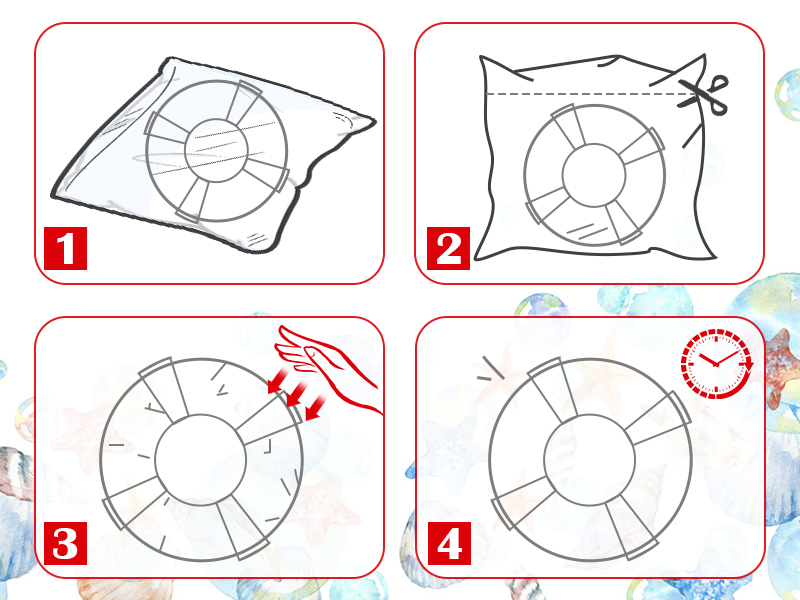 1

2

3

4