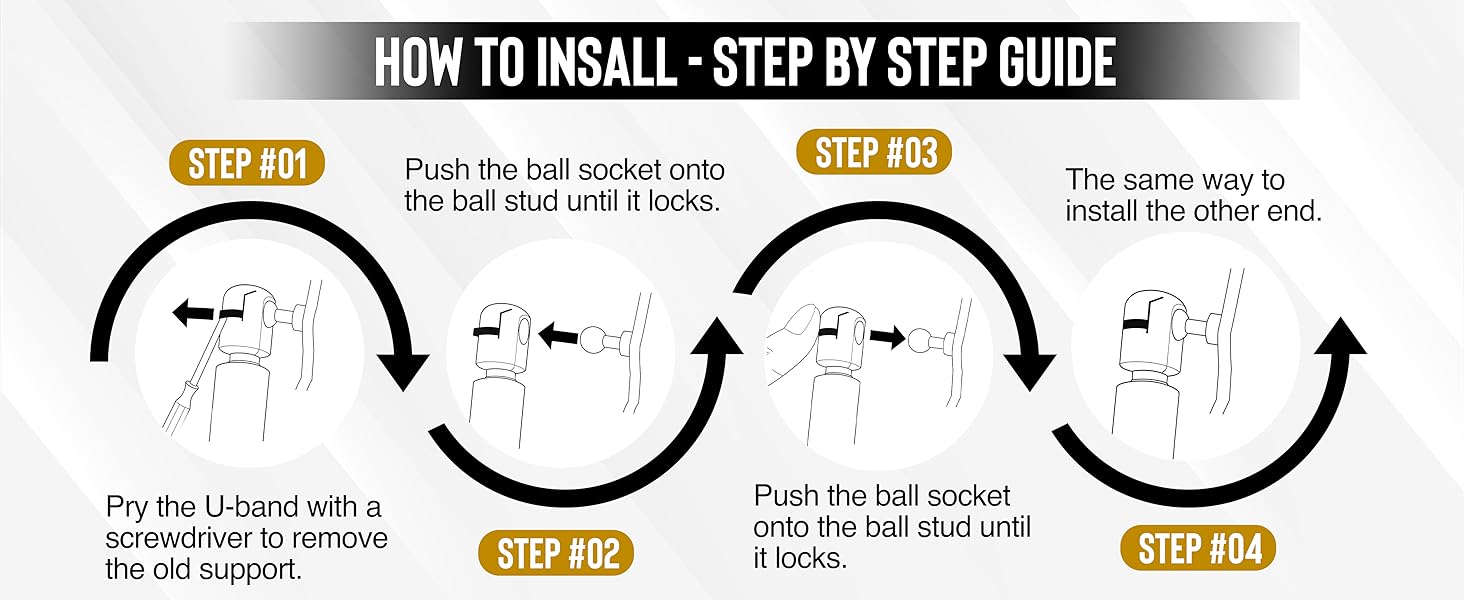 HOW TO INSALL - STEP BY STEP GUIDE

STEP #01

Pry the U-band with a screwdriver to remove the old support.

Push the ball socket onto the ball stud until it locks.

STEP #02

STEP #03

Push the ball socket onto the ball stud until it locks.

The same way to install the other end.

STEP #04