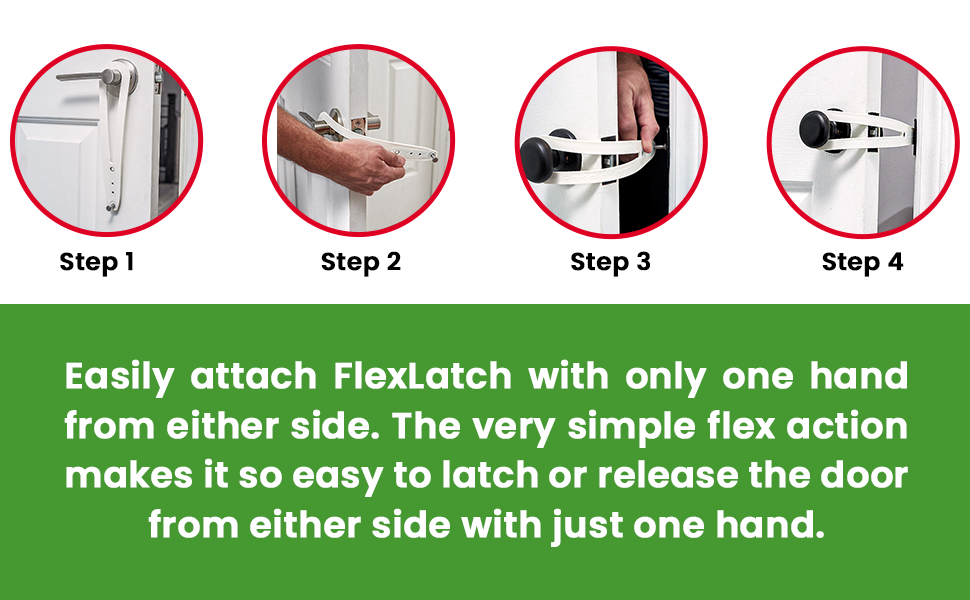 Step 1

Step 2

Step 3

Step 4

Easily attach FlexLatch with only one hand from either side. The very simple flex action makes it so easy to latch or release the door from either side with just one hand.