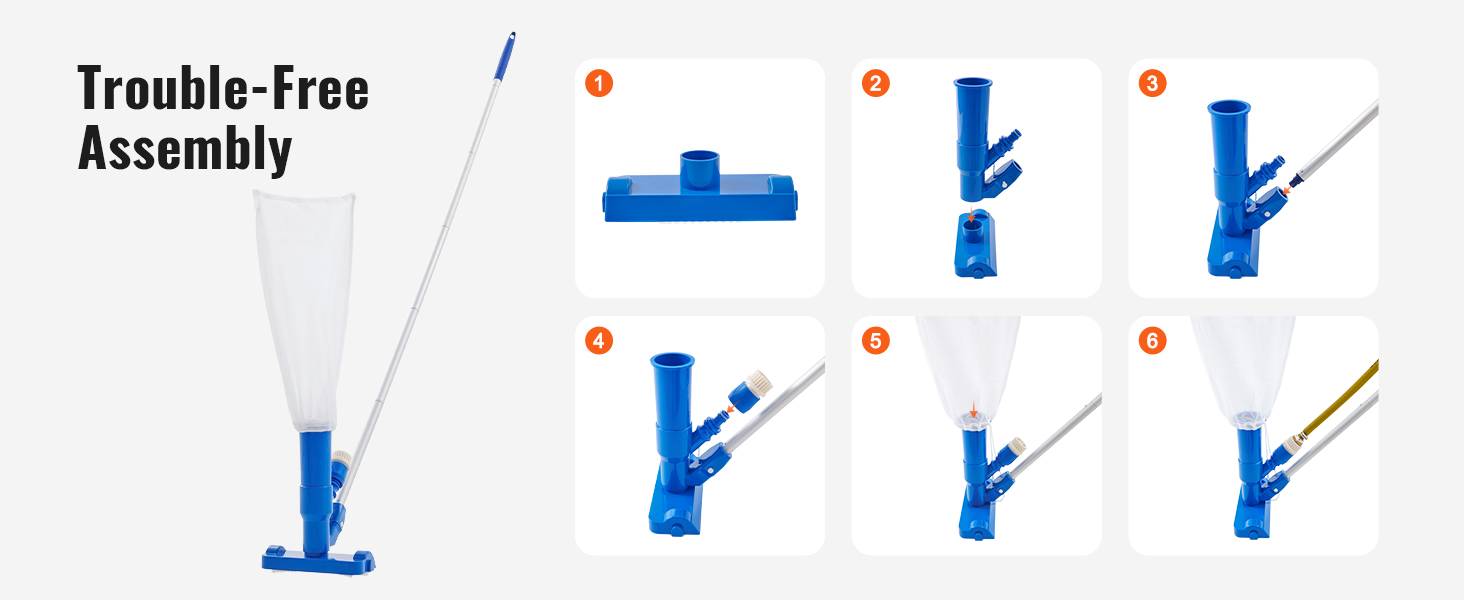 Trouble-Free Assembly

1

2

3

4

5

6