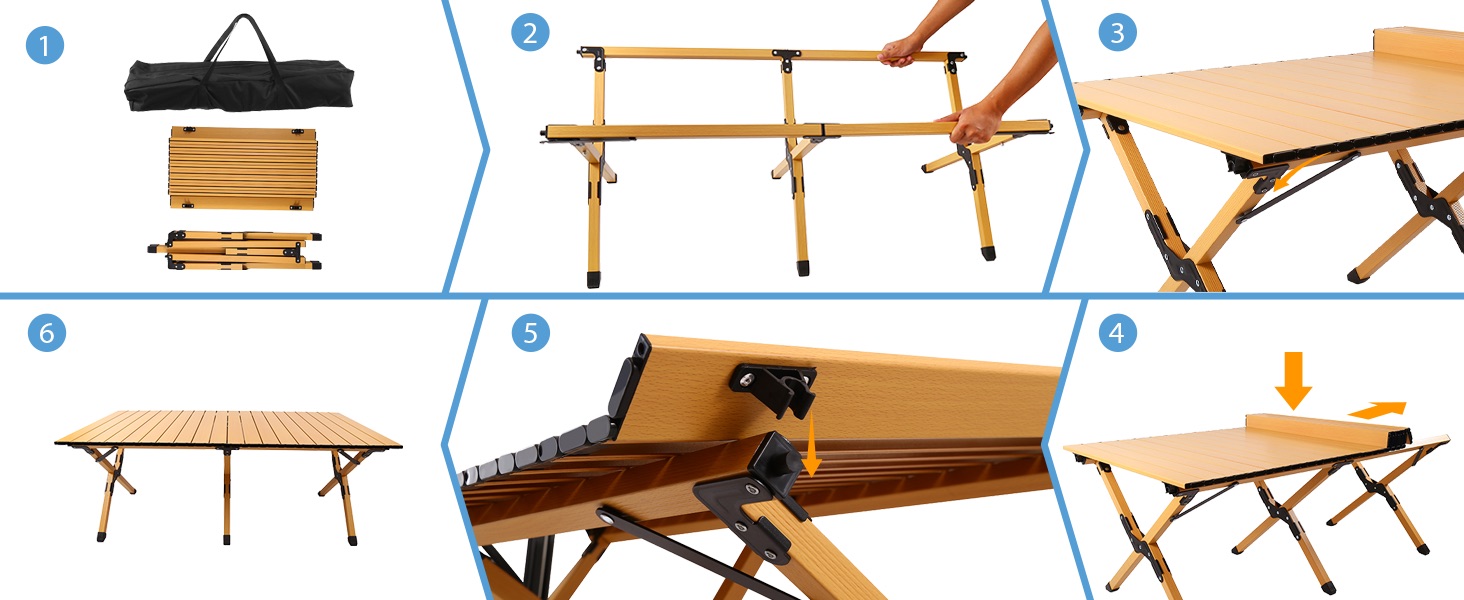 1
2
3
6
5
4