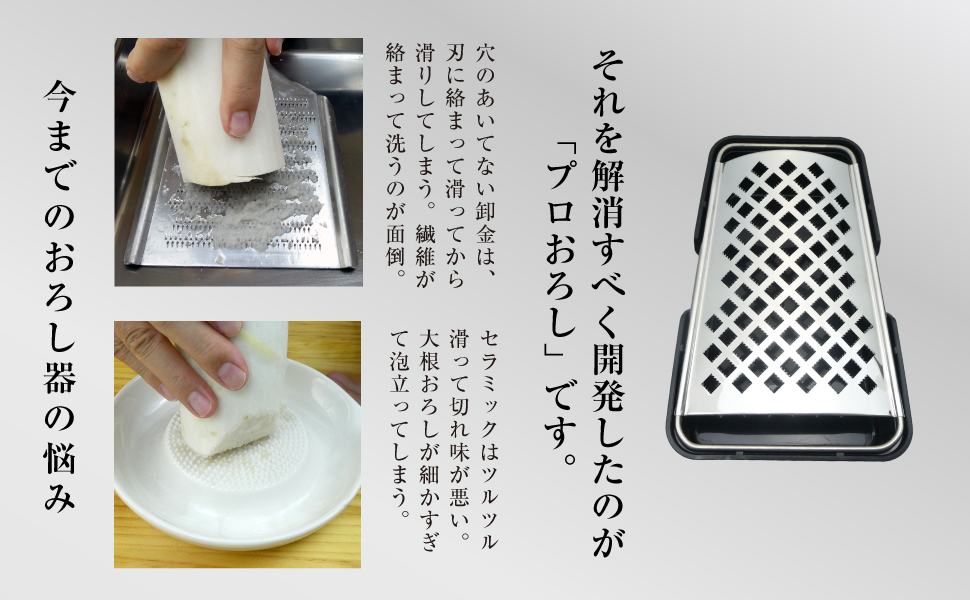 今までのおろし器の悩み

穴のあいてない卸金は、刃に絡まって滑ってから滑りしてしまう。繊維が絡まって洗うのが面倒。

セラミックはツルツル滑って切れ味が悪い。大根おろしが細かすぎて泡立ってしまう。

それを解消すべく開発したのが「プロおろし」です。