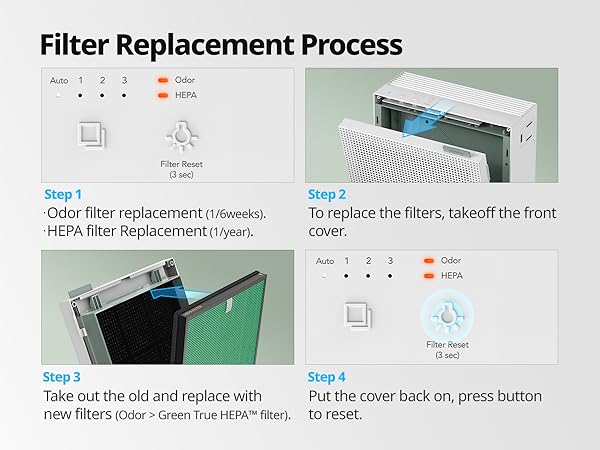 Filter Replacement Process

Auto 1 2 3
Odor
HEPA
Filter Reset
(3 sec)

Step 1
·Odor filter replacement (1/6weeks).
·HEPA filter Replacement (1/year).

Step 2
To replace the filters, takeoff the front cover.

Step 3
Take out the old and replace with new filters (Odor > Green True HEPA™ filter).

Auto 1 2 3
Odor
HEPA
Filter Reset
(3 sec)

Step 4
Put the cover back on, press button to reset.