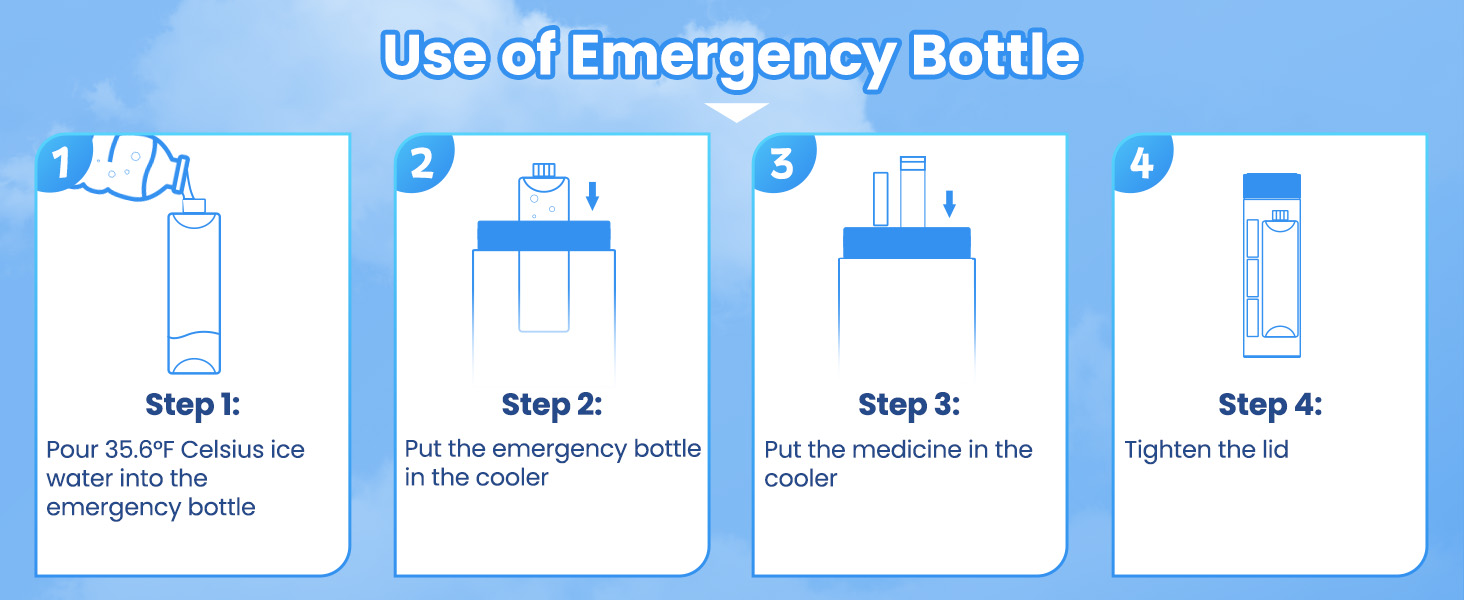 Use of Emergency Bottle

1

Step 1:

Pour 35.6ºF Celsius ice water into the emergency bottle

2

Step 2:

Put the emergency bottle in the cooler

3

Step 3:

Put the medicine in the cooler

4

Step 4:

Tighten the lid