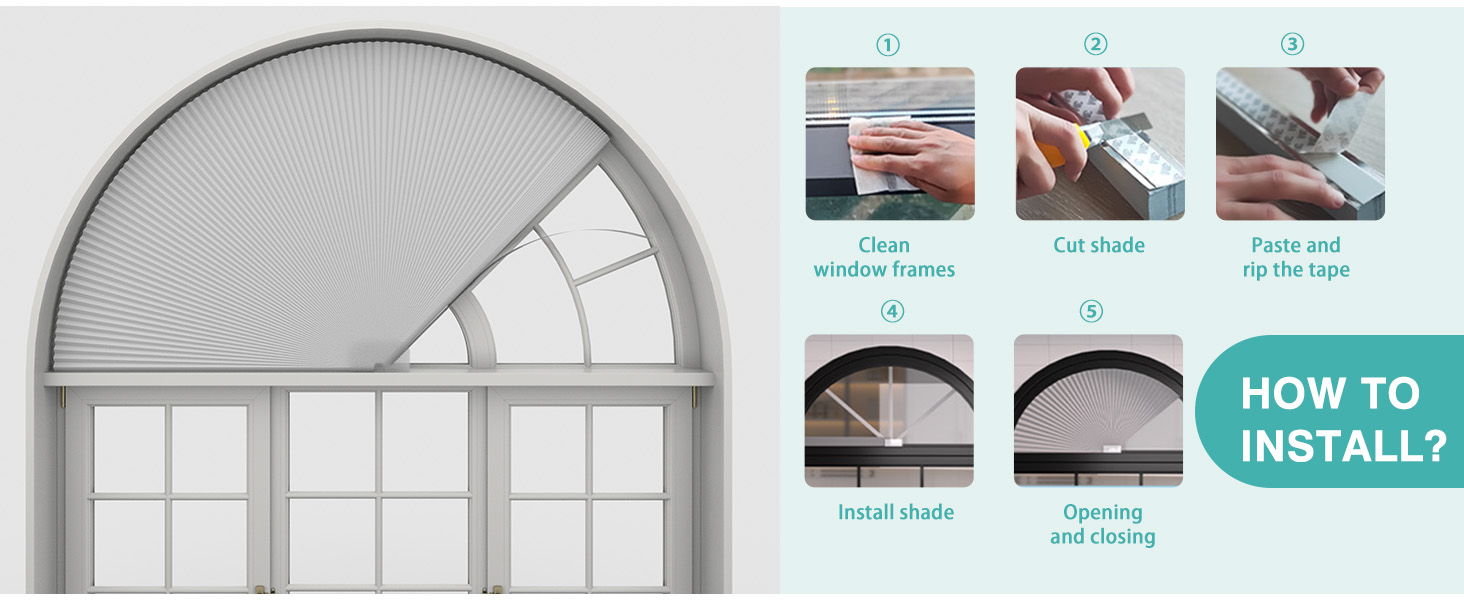 ①
Clean window frames

②
Cut shade

③
Paste and rip the tape

④
Install shade

⑤
Opening and closing

HOW TO INSTALL?