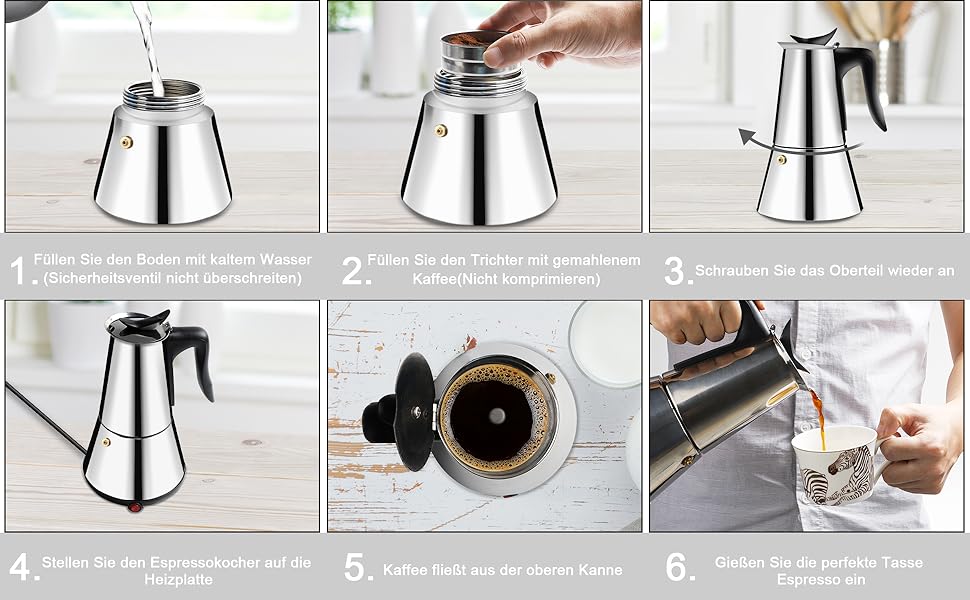 1. Füllen Sie den Boden mit kaltem Wasser (Sicherheitsventil nicht überschreiten)

2. Füllen Sie den Trichter mit gemahlenem Kaffee(Nicht komprimieren)

3. Schrauben Sie das Oberteil wieder an

4. Stellen Sie den Espressokocher auf die Heizplatte

5. Kaffee fließt aus der oberen Kanne

6. Gießen Sie die perfekte Tasse Espresso ein