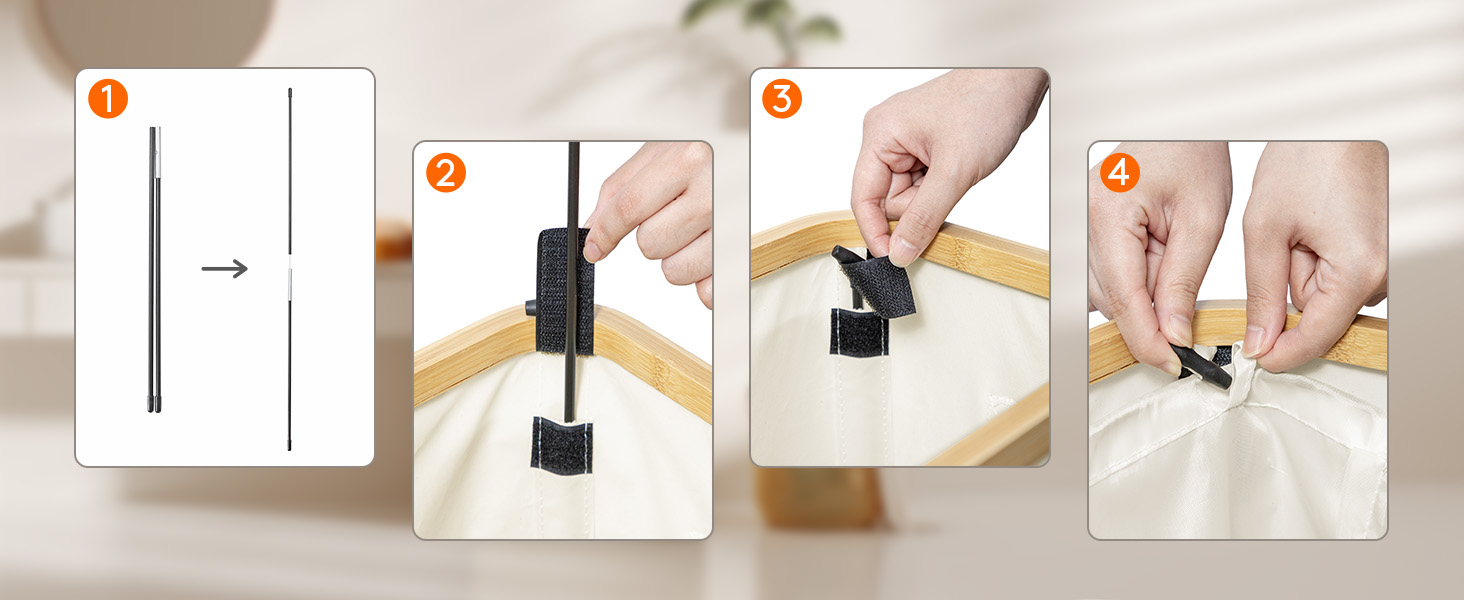 1

2

3

4