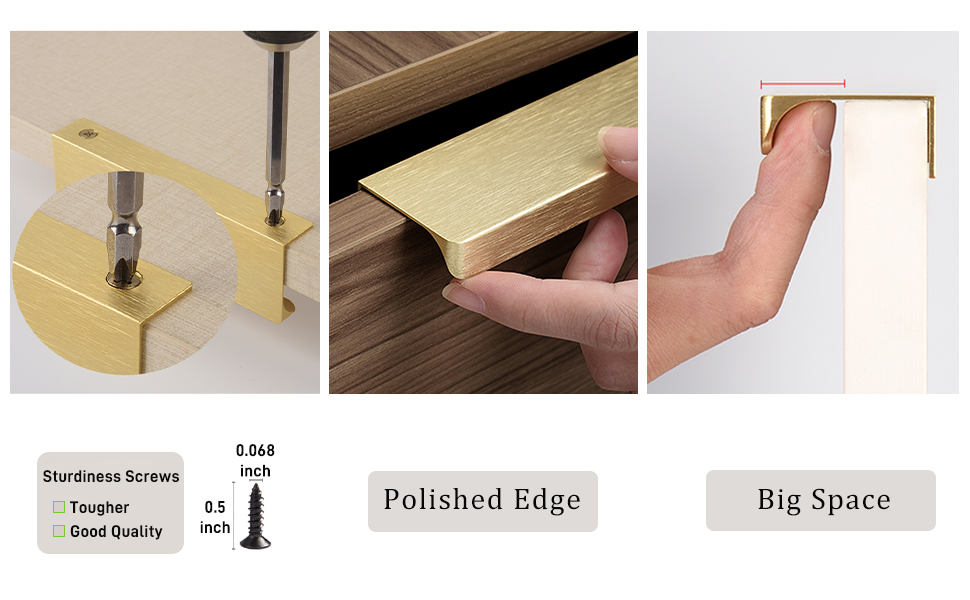 Sturdiness Screws
Tougher
Good Quality

0.068 inch
0.5 inch

Polished Edge

Big Space