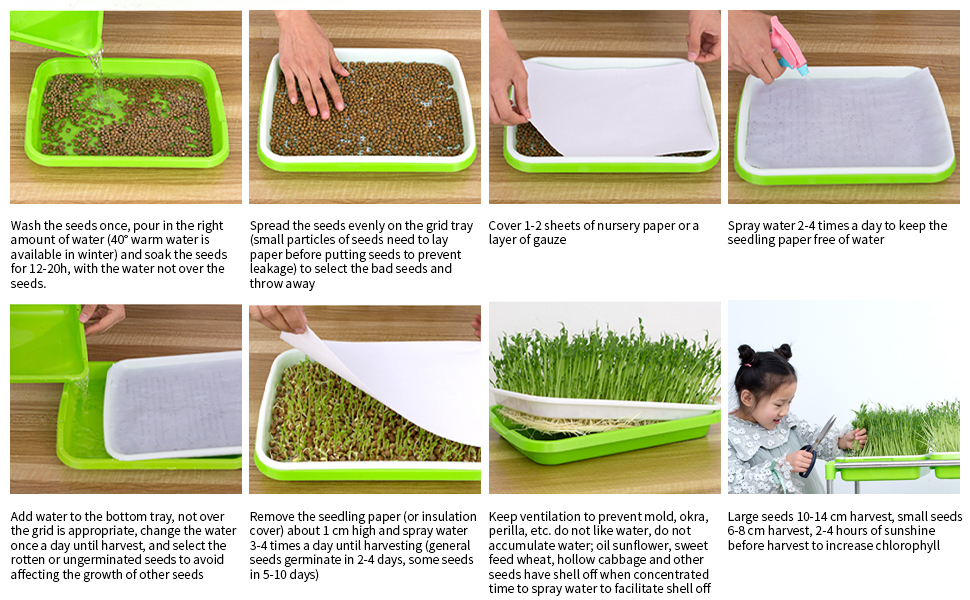 Wash the seeds once, pour in the right amount of water (40° warm water is available in winter) and soak the seeds for 12-20h, with the water not over the seeds.

Spread the seeds evenly on the grid tray (small particles of seeds need to lay paper before putting seeds to prevent leakage) to select the bad seeds and throw away

Cover 1-2 sheets of nursery paper or a layer of gauze

Spray water 2-4 times a day to keep the seedling paper free of water

Add water to the bottom tray, not over the grid is appropriate, change the water once a day until harvest, and select the rotten or ungerminated seeds to avoid affecting the growth of other seeds

Remove the seedling paper (or insulation cover) about 1 cm high and spray water 3-4 times a day until harvesting (general seeds germinate in 2-4 days, some seeds in 5-10 days)

Keep ventilation to prevent mold, okra, perilla, etc. do not like water, do not accumulate water; oil sunflower, sweet feed wheat, hollow cabbage and other seeds have shell off when concentrated time to spray water to facilitate shell off

Large seeds 10-14 cm harvest, small seeds 6-8 cm harvest, 2-4 hours of sunshine before harvest to increase chlorophyll