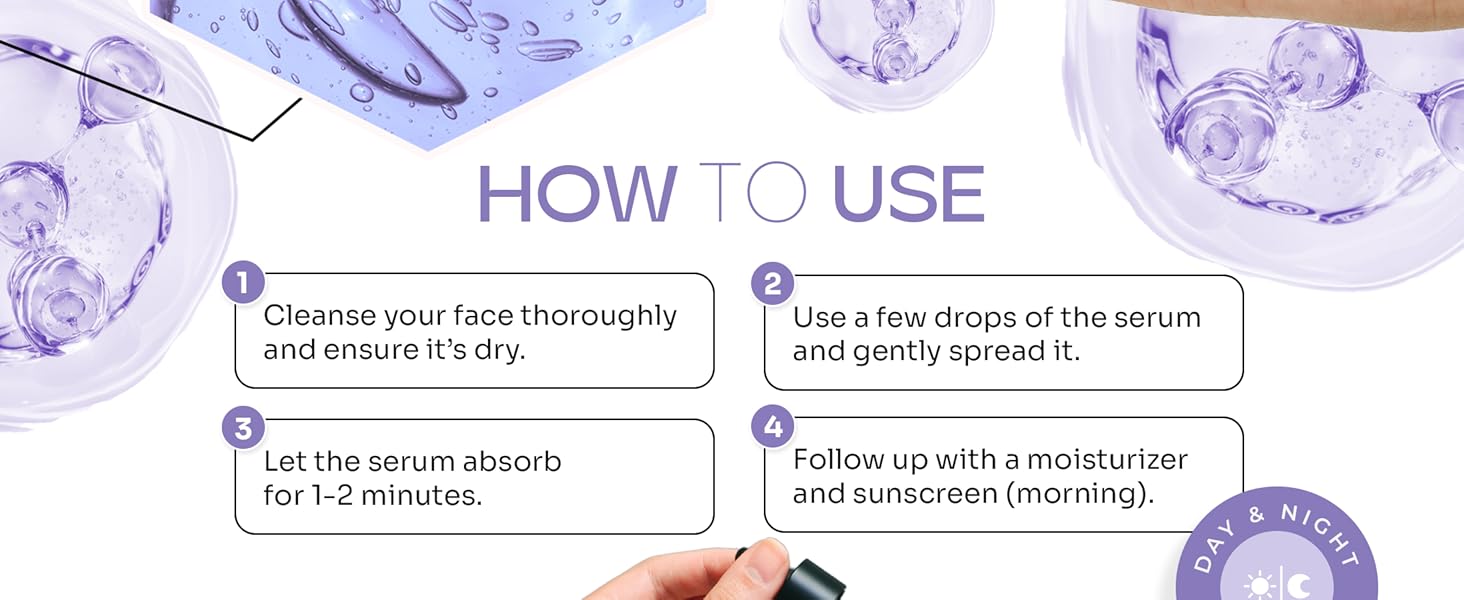 HOW TO USE

1
Cleanse your face thoroughly and ensure it's dry.

2
Use a few drops of the serum and gently spread it.

3
Let the serum absorb for 1-2 minutes.

4
Follow up with a moisturizer and sunscreen (morning).

DAY & NIGHT