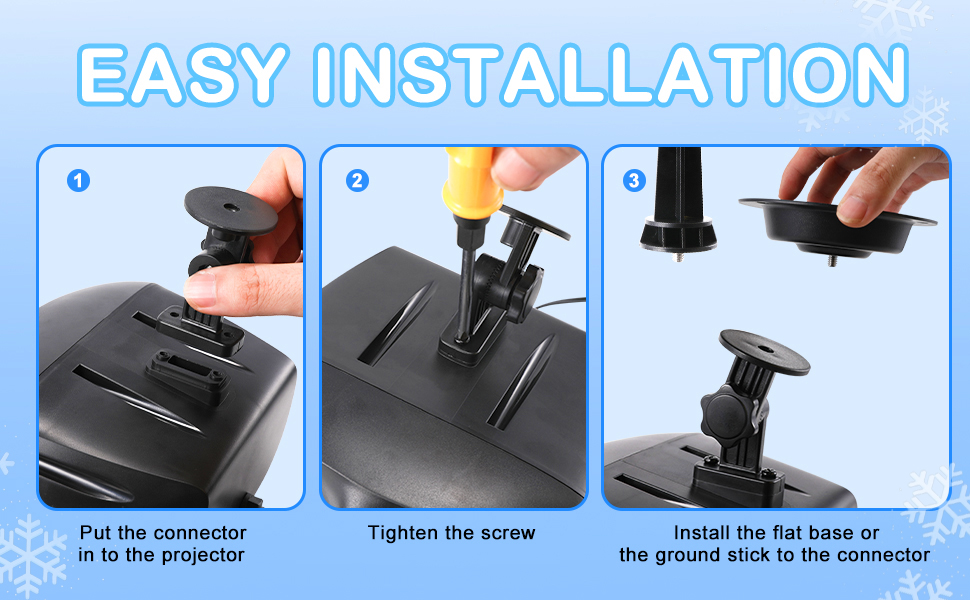 EASY INSTALLATION

1

Put the connector in to the projector

2

Tighten the screw

3

Install the flat base or the ground stick to the connector