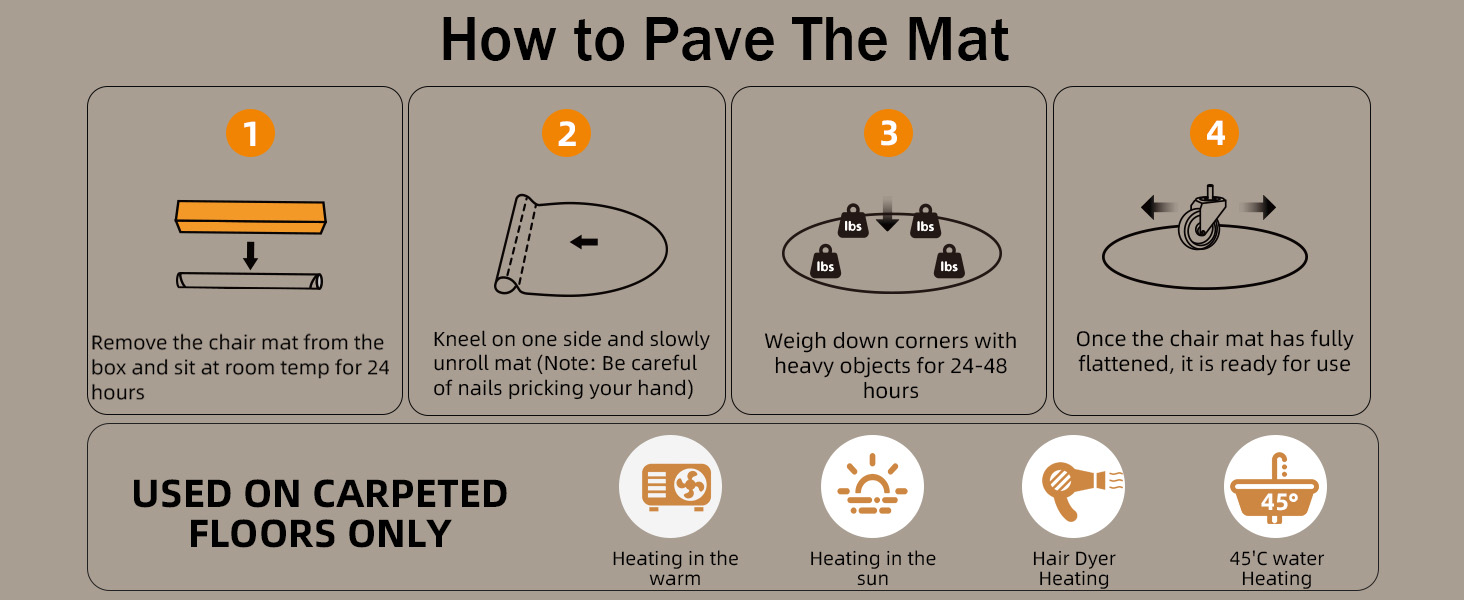 How to Pave The Mat

1

Remove the chair mat from the box and sit at room temp for 24 hours

2

Kneel on one side and slowly unroll mat (Note: Be careful of nails pricking your hand)

3

lbs lbs lbs lbs

Weigh down corners with heavy objects for 24-48 hours

4

Once the chair mat has fully flattened, it is ready for use

USED ON CARPETED FLOORS ONLY

Heating in the warm

Heating in the sun

Hair Dyer Heating

45°

45'C water Heating