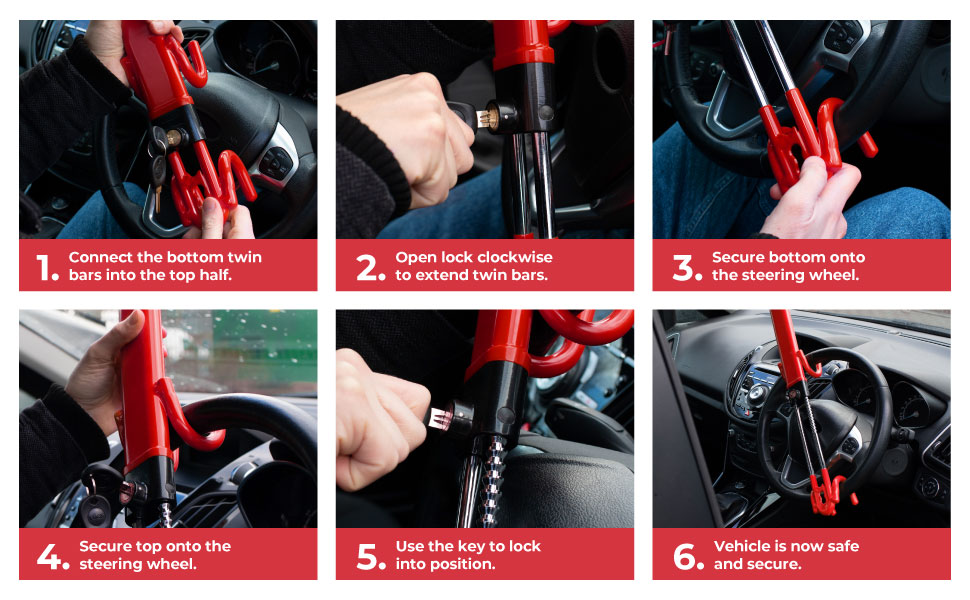 1. Connect the bottom twin bars into the top half.

2. Open lock clockwise to extend twin bars.

3. Secure bottom onto the steering wheel.

4. Secure top onto the steering wheel.

5. Use the key to lock into position.

6. Vehicle is now safe and secure.