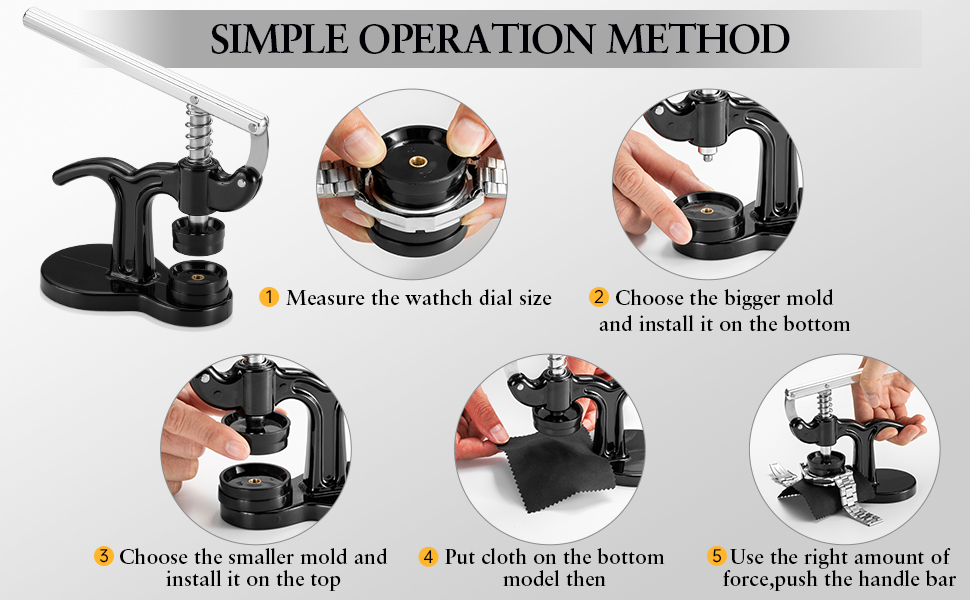 SIMPLE OPERATION METHOD

1 Measure the wathch dial size

2 Choose the bigger mold and install it on the bottom

3 Choose the smaller mold and install it on the top

4 Put cloth on the bottom model then

5 Use the right amount of force,push the handle bar