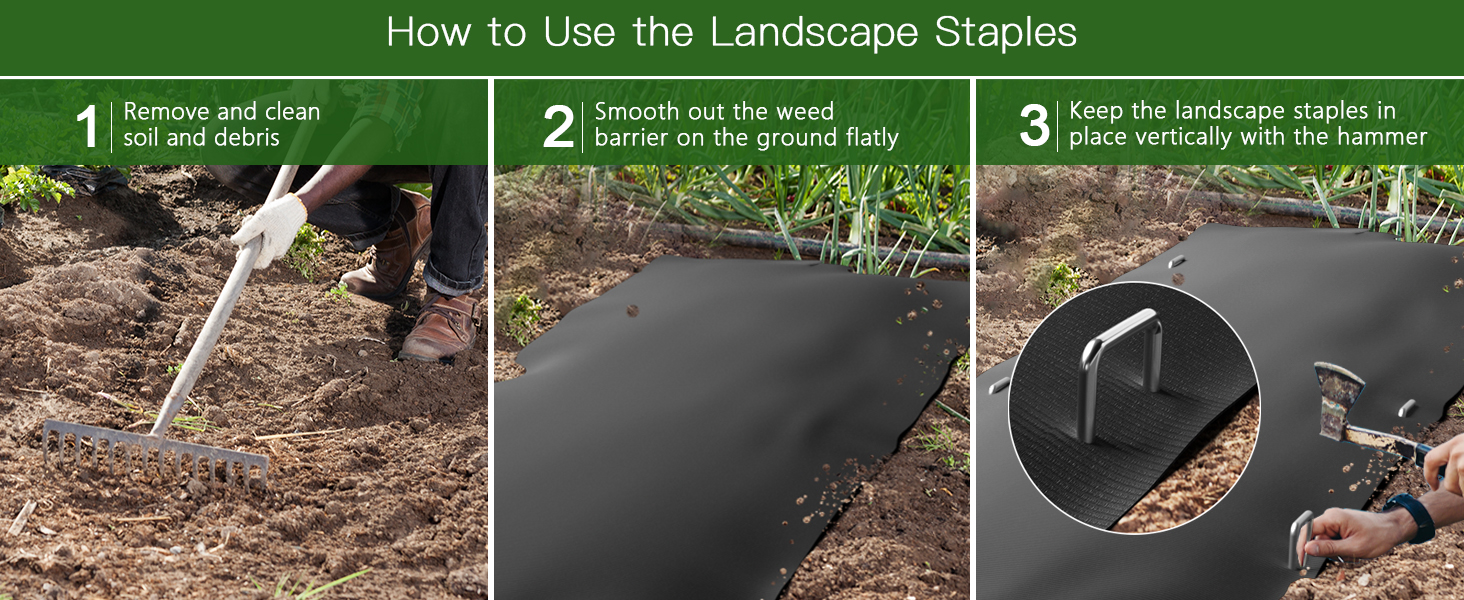 How to Use the Landscape Staples

1 Remove and clean soil and debris

2 Smooth out the weed barrier on the ground flatly

3 Keep the landscape staples in place vertically with the hammer