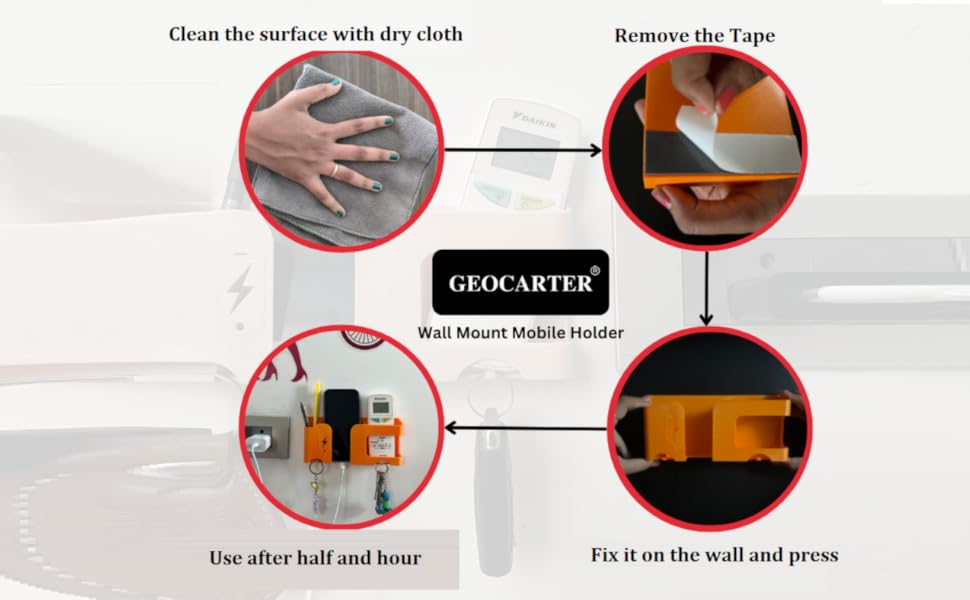 Clean the surface with dry cloth

Remove the Tape

DAIKIN

GEOCARTER®

Wall Mount Mobile Holder

Use after half and hour

Fix it on the wall and press