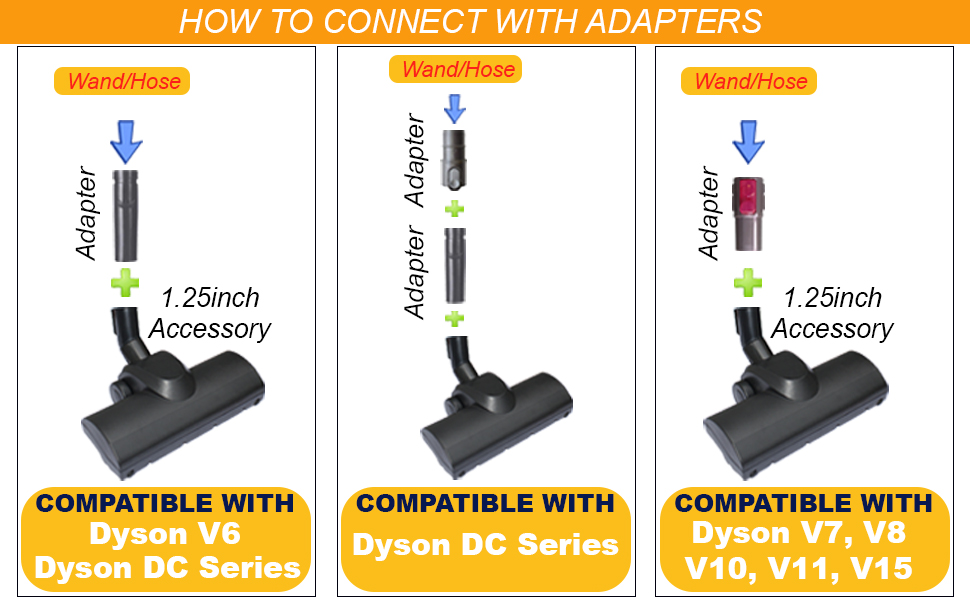 HOW TO CONNECT WITH ADAPTERS

Wand/Hose

Adapter

1.25inch Accessory

COMPATIBLE WITH
Dyson V6
Dyson DC Series

Wand/Hose

Adapter

Adapter

COMPATIBLE WITH
Dyson DC Series

Wand/Hose

Adapter

1.25inch Accessory

COMPATIBLE WITH
Dyson V7, V8
V10, V11, V15