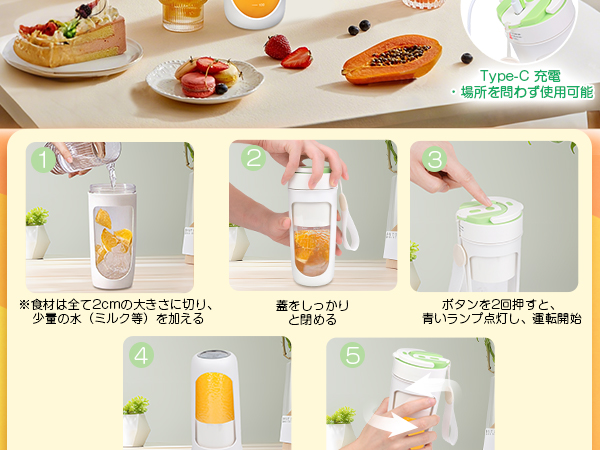 Type-C 充電
・場所を問わず使用可能

1

※食材は全て2cmの大きさに切り、少量の水（ミルク等）を加える

2

蓋をしっかりと閉める

3

ボタンを2回押すと、青いランプ点灯し、運転開始

4

5