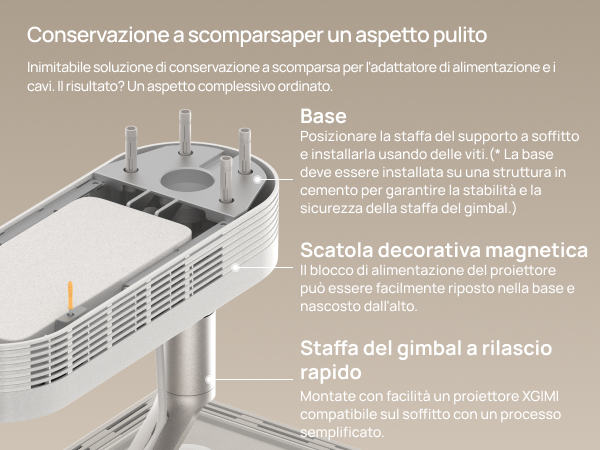 Conservazione a scomparsaper un aspetto pulito

Inimitabile soluzione di conservazione a scomparsa per l'adattatore di alimentazione e i cavi. Il risultato? Un aspetto complessivo ordinato.

Base

Posizionare la staffa del supporto a soffitto e installarla usando delle viti. (* La base deve essere installata su una struttura in cemento per garantire la stabilità e la sicurezza della staffa del gimbal.)

Scatola decorativa magnetica

Il blocco di alimentazione del proiettore può essere facilmente riposto nella base e nascosto dall'alto.

Staffa del gimbal a rilascio rapido

Montate con facilità un proiettore XGIMI compatibile sul soffitto con un processo semplificato.