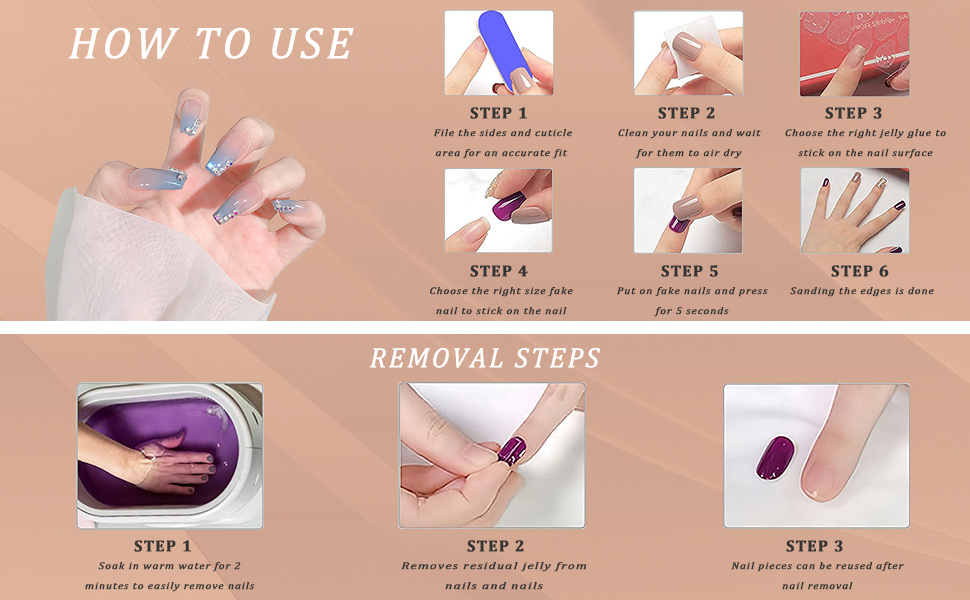 HOW TO USE

STEP 1
File the sides and cuticle area for an accurate fit

STEP 2
Clean your nails and wait for them to air dry

STEP 3
Choose the right jelly glue to stick on the nail surface

STEP 4
Choose the right size fake nail to stick on the nail

STEP 5
Put on fake nails and press for 5 seconds

STEP 6
Sanding the edges is done

REMOVAL STEPS

STEP 1
Soak in warm water for 2 minutes to easily remove nails

STEP 2
Removes residual jelly from nails and nails

STEP 3
Nail pieces can be reused after nail removal